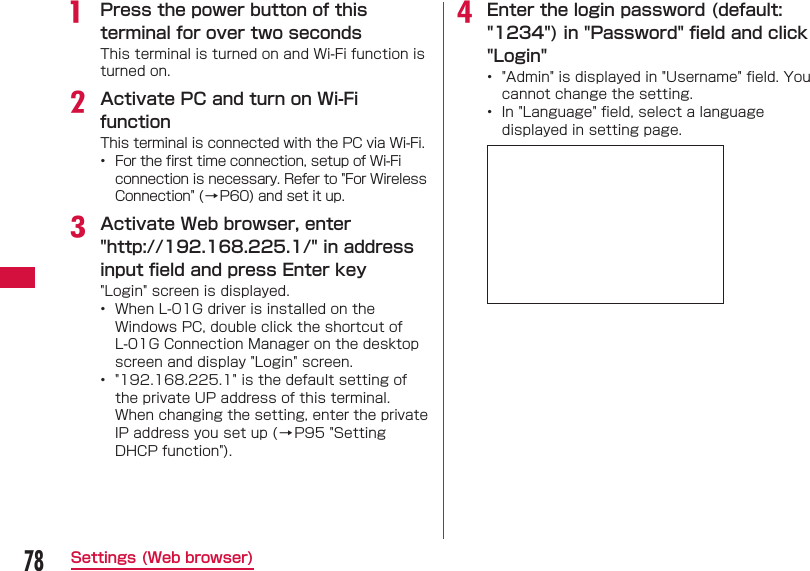 1 Press the power button of this terminal for over two seconds

This terminal is turned on and Wi-Fi function is turned on.

2 Activate PC and turn on Wi-Fi function

This terminal is connected with the PC via Wi-Fi.

• For the first time connection, setup of Wi-Fi connection is necessary. Refer to "For Wireless Connection" (→P60) and set it up.

3 Activate Web browser, enter "http://192.168.225.1/" in address input field and press Enter key

"Login" screen is displayed.

• When L-01G driver is installed on the Windows PC, double click the shortcut of L-01G Connection Manager on the desktop screen and display "Login" screen.

• "192.168.225.1" is the default setting of the private UP address of this terminal. When changing the setting, enter the private IP address you set up (→P95 "Setting DHCP function").

4 Enter the login password (default: "1234") in "Password" field and click "Login"

• "Admin" is displayed in "Username" field. You cannot change the setting.

• In "Language" field, select a language displayed in setting page.

78 Settings (Web browser)