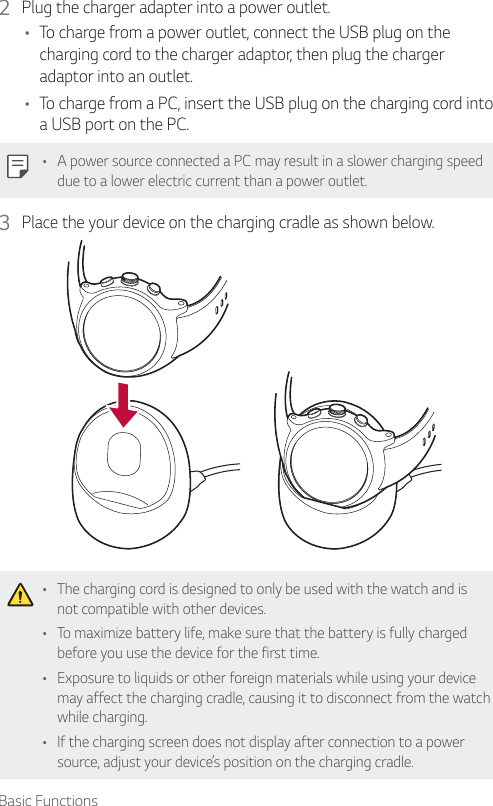 2 Plug the charger adapter into a power outlet.

• To charge from a power outlet, connect the USB plug on the charging cord to the charger adaptor, then plug the charger adaptor into an outlet.

• To charge from a PC, insert the USB plug on the charging cord into a USB port on the PC.

• A power source connected a PC may result in a slower charging speed due to a lower electric current than a power outlet.

3 Place the your device on the charging cradle as shown below.

• The charging cord is designed to only be used with the watch and is not compatible with other devices.

• To maximize battery life, make sure that the battery is fully charged before you use the device for the first time.

• Exposure to liquids or other foreign materials while using your device may affect the charging cradle, causing it to disconnect from the watch while charging.

• If the charging screen does not display after connection to a power source, adjust your device's position on the charging cradle.

Basic Functions