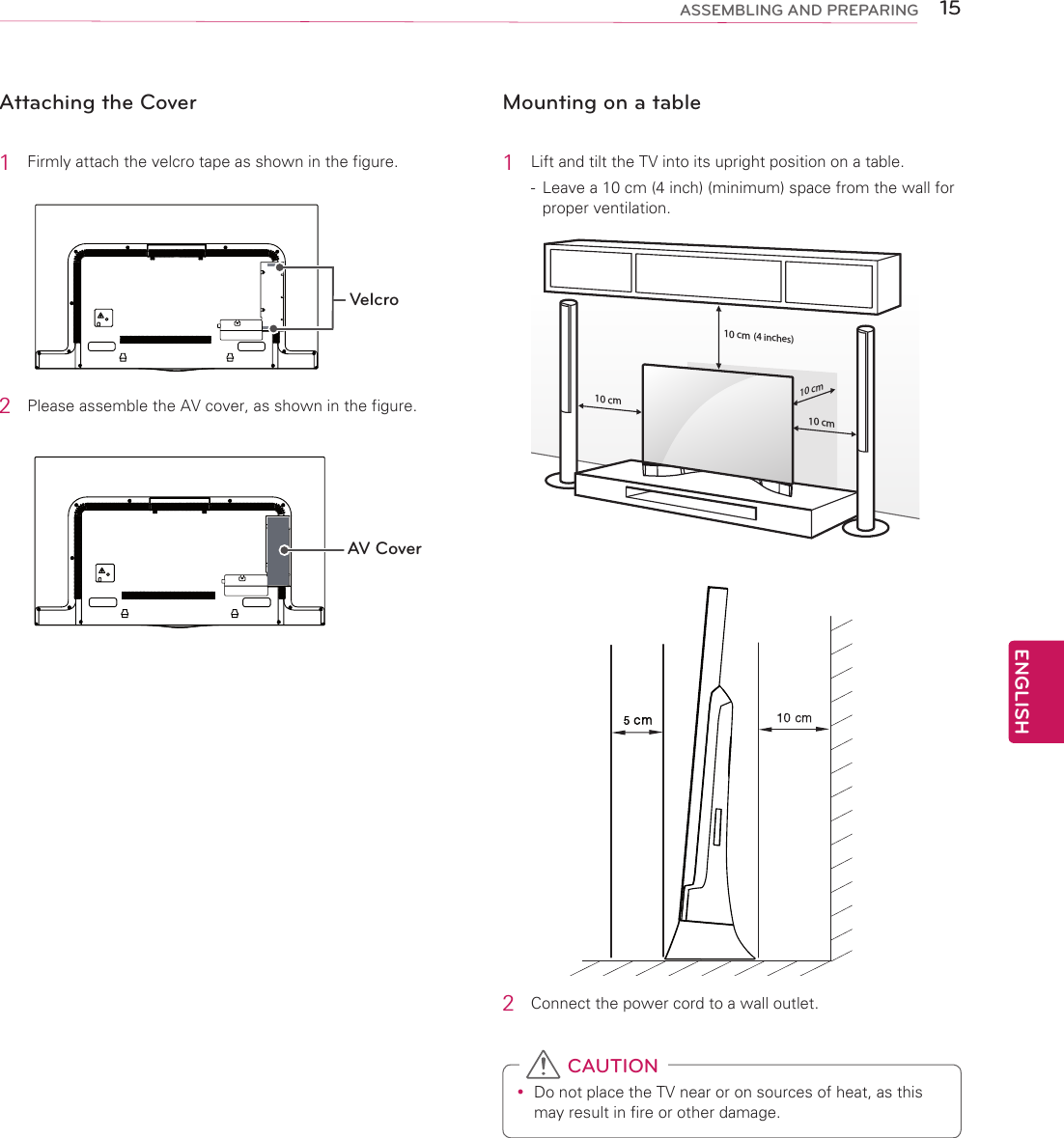 ASSEMBLING AND PREPARING 15

Attaching the Cover

1 Firmly attach the velcro tape as shown in the figure.

Velcro

2 Please assemble the AV cover, as shown in the figure.

AV Cover

Mounting on a table

1 Lift and tilt the TV into its upright position on a table.

- Leave a 10 cm (4 inch) (minimum) space from the wall for proper ventilation.

10 cm (4 inches)

10 cm

10 cm

10 cm

5 cm

10 cm

2 Connect the power cord to a wall outlet.

CAUTION

• Do not place the TV near or on sources of heat, as this may result in fire or other damage.

ENGLISH