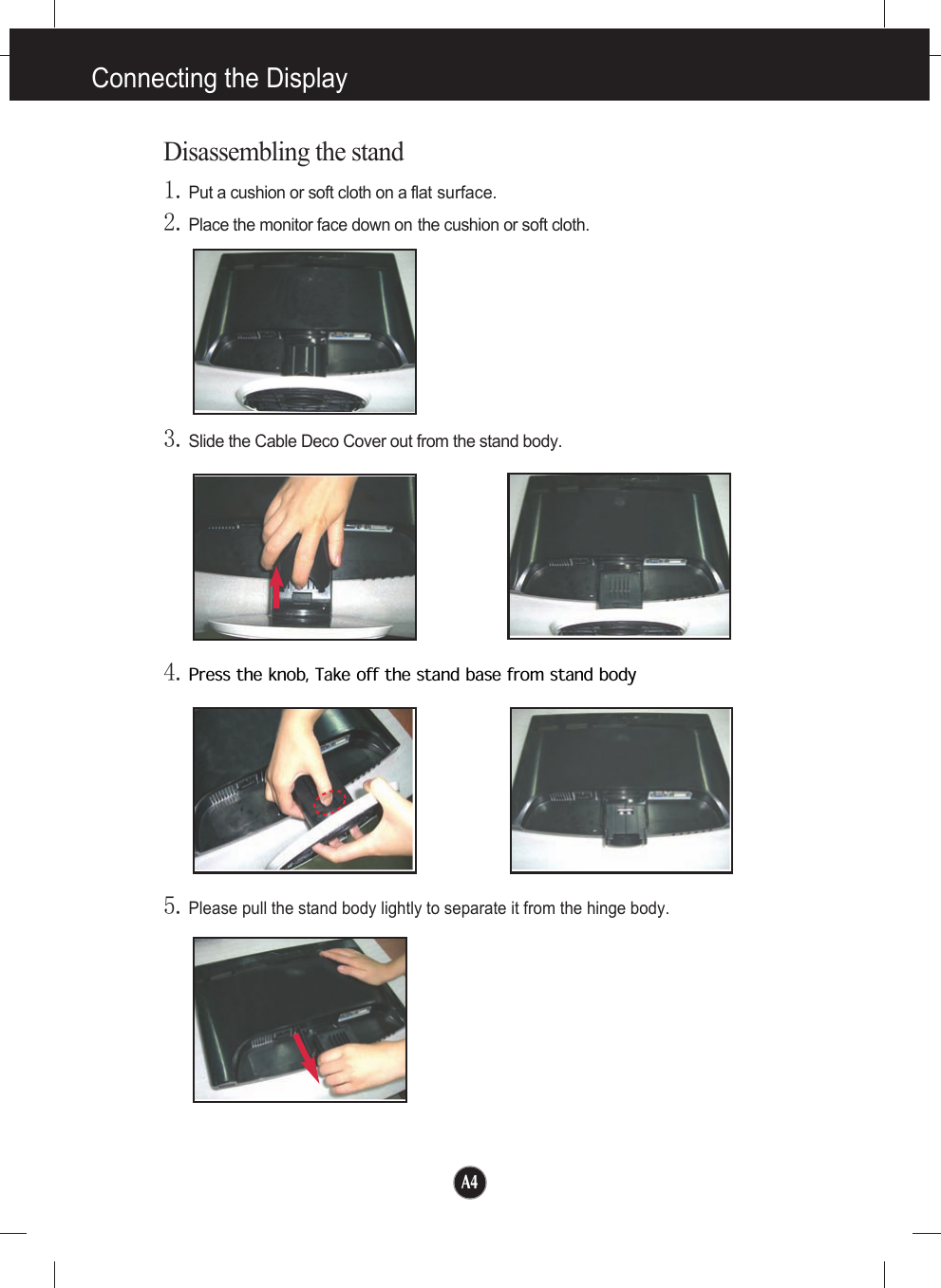 Connecting the Display

Disassembling the stand

1. Put a cushion or soft cloth on a flat surface.

2. Place the monitor face down on the cushion or soft cloth.

3. Slide the Cable Deco Cover out from the stand body.

4. Press the knob, Take off the stand base from stand body

5. Please pull the stand body lightly to separate it from the hinge body.

A4