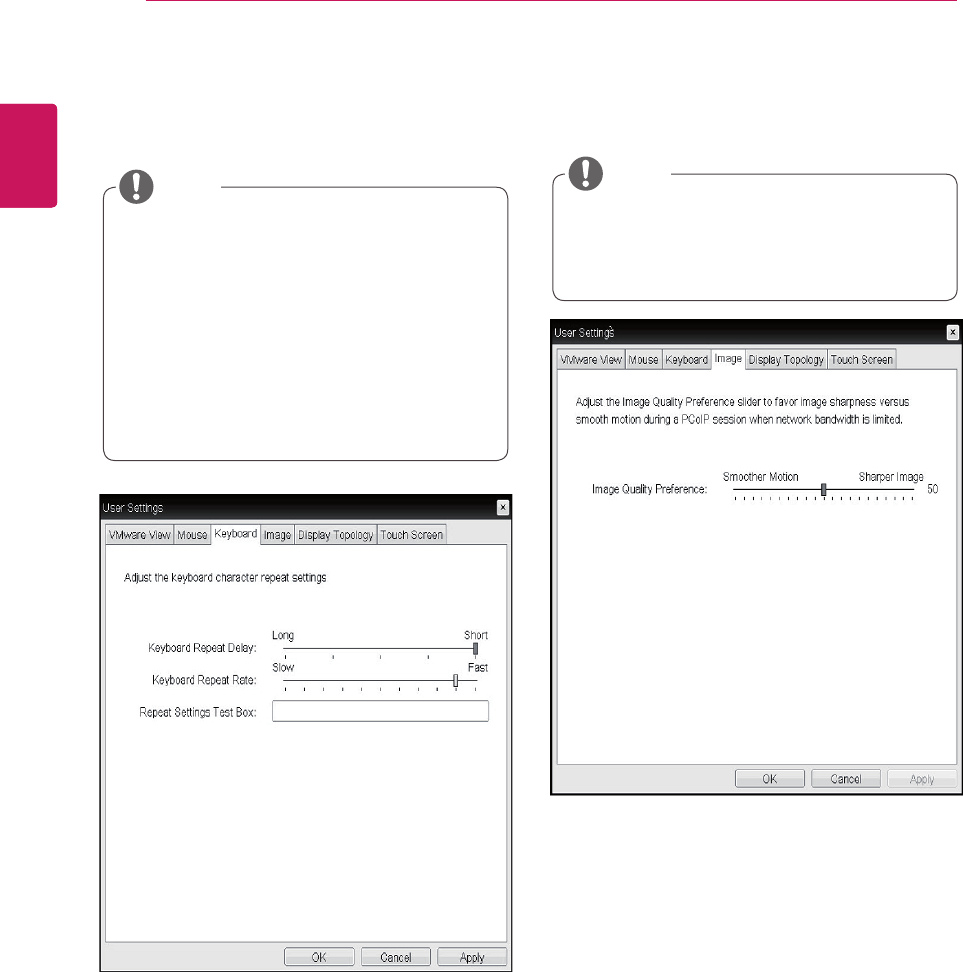 User Settings

VMware View | Mouse | Keyboard | Image | Display Topology | Touch Screen

Adjust the keyboard character repeat settings

Keyboard Repeat Delay: Long Short

Keyboard Repeat Rate: Slow Fast

Repeat Settings Test Box:

OK Cancel Apply

User Settings

VMware View | Mouse | Keyboard | Image | Display Topology | Touch Screen

Adjust the Image Quality Preference slider to favor image sharpness versus smooth motion during a PCoIP session when network bandwidth is limited.

Image Quality Preference: Smoother Motion Sharper Image 50

OK Cancel Apply