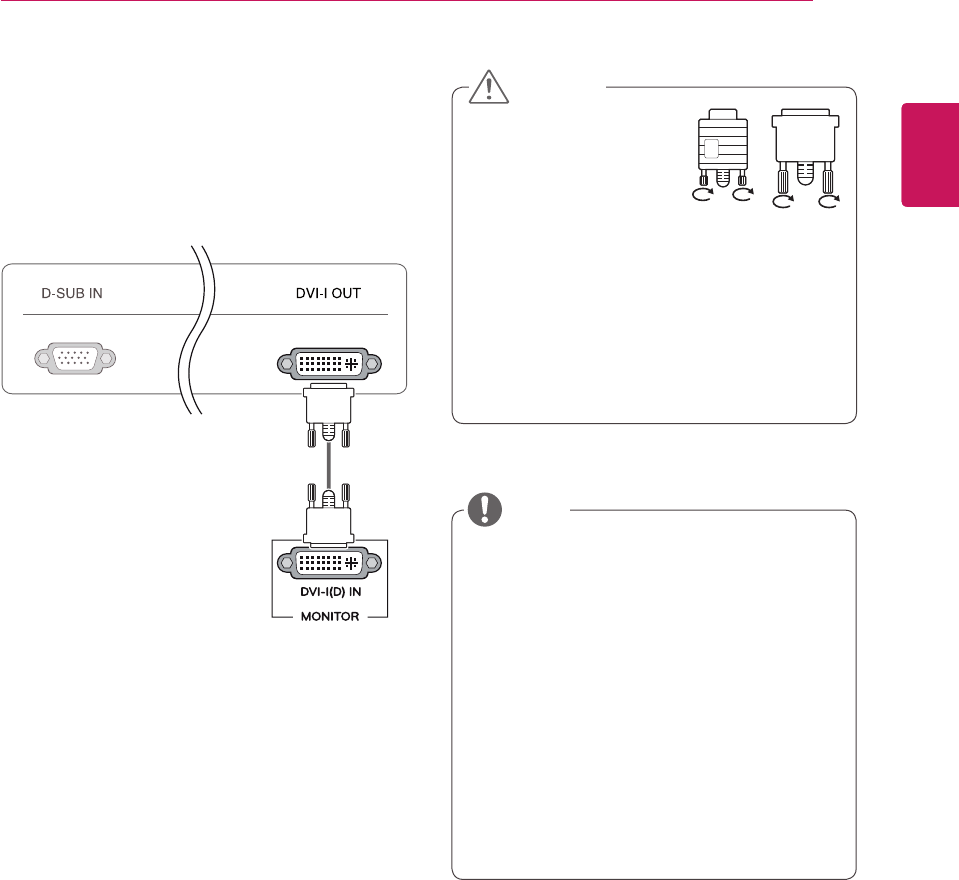 D-SUB IN

DVI-I OUT

DVI-I(D) IN

MONITOR