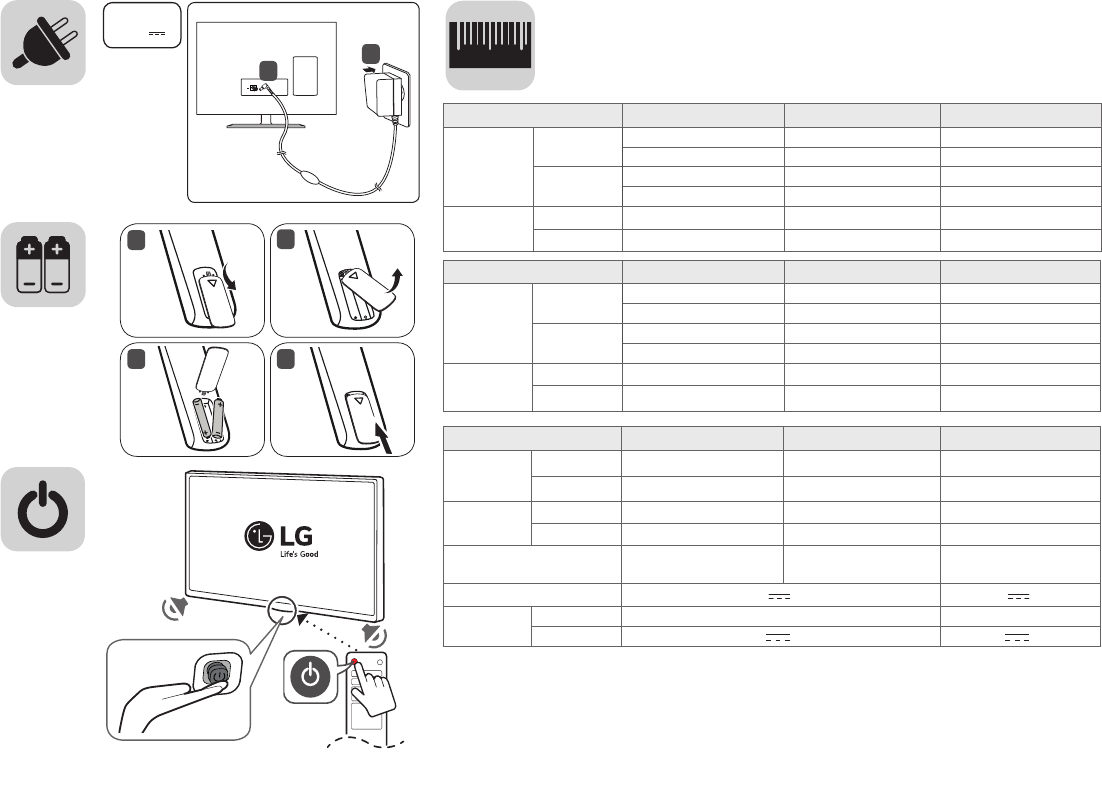 LG
Life's Good