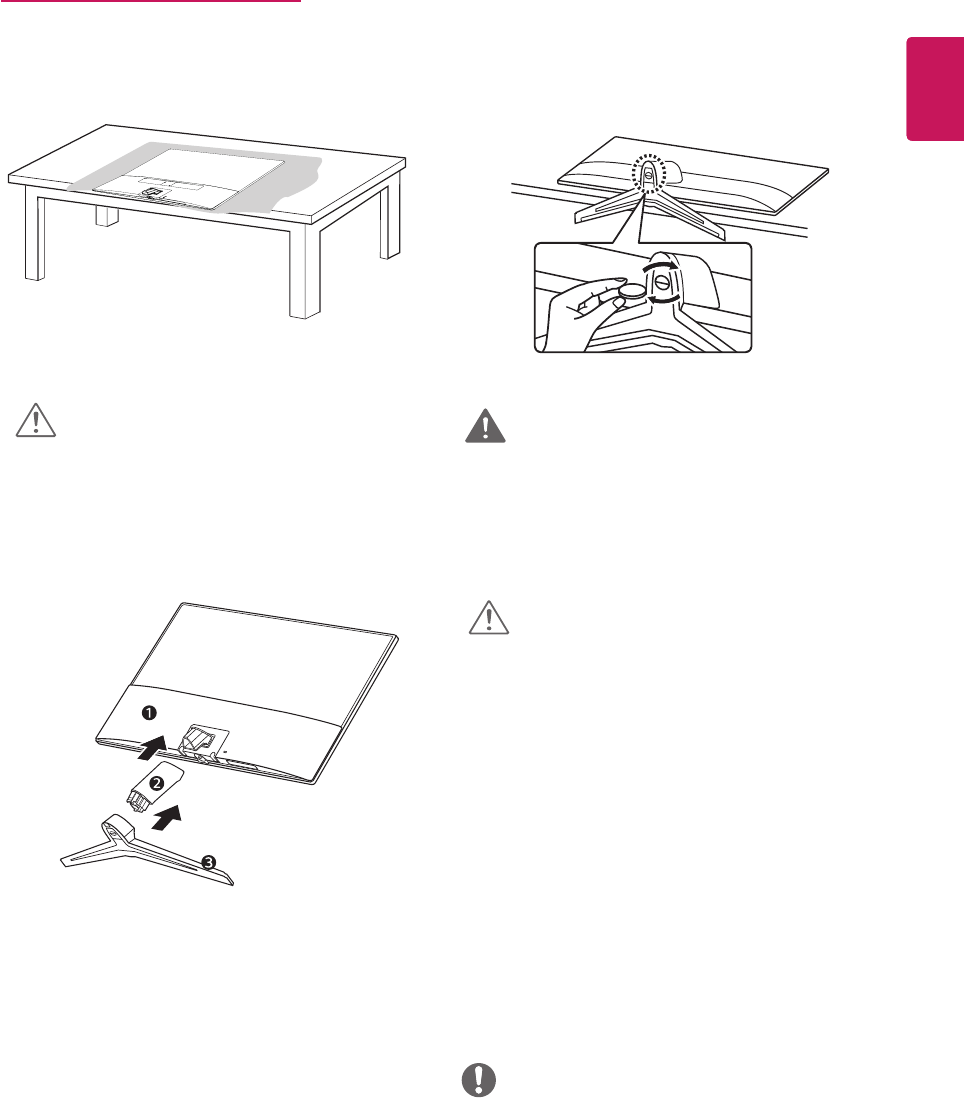 ❶

❷

❸