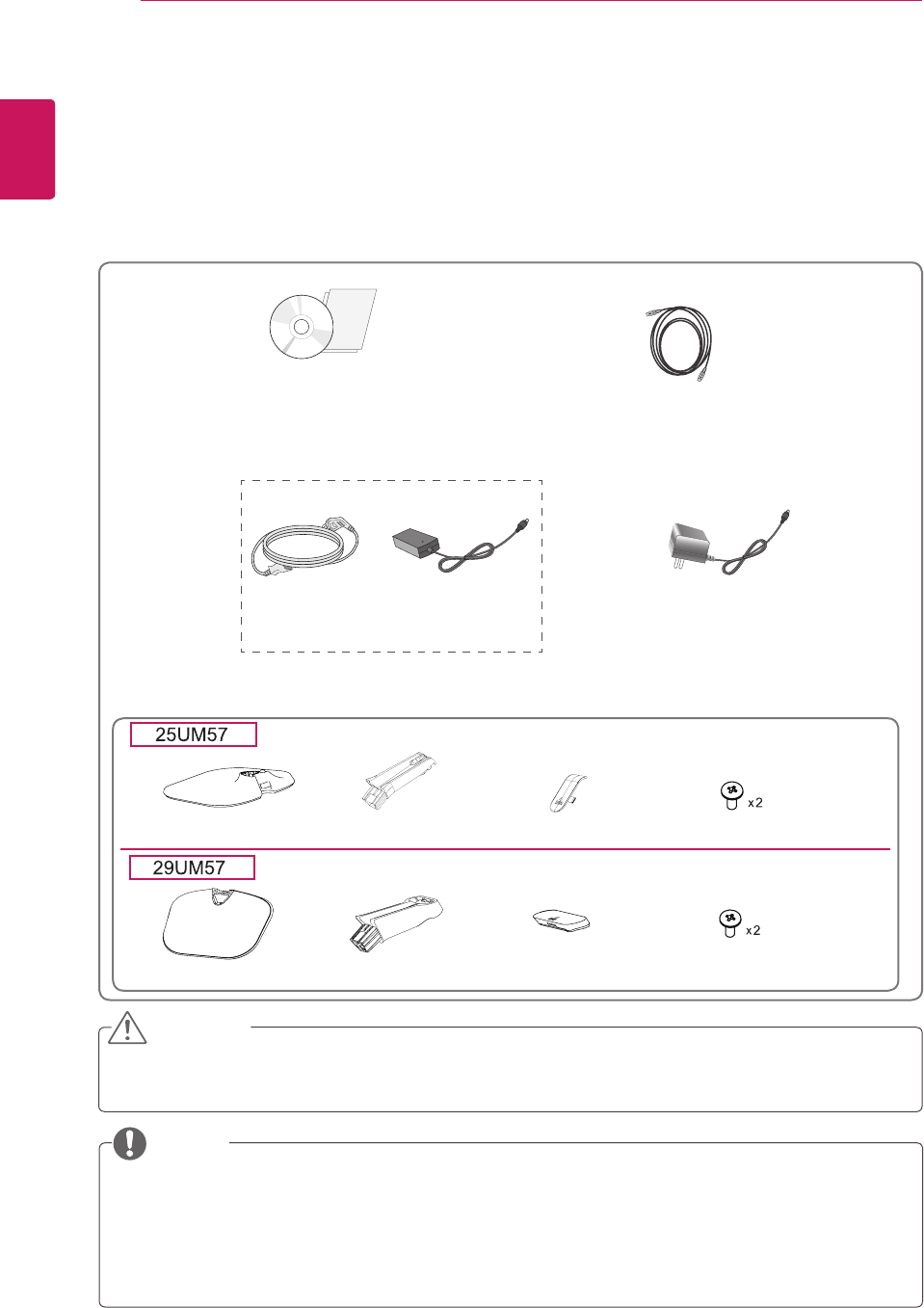 25UM57

x2

29UM57

x2