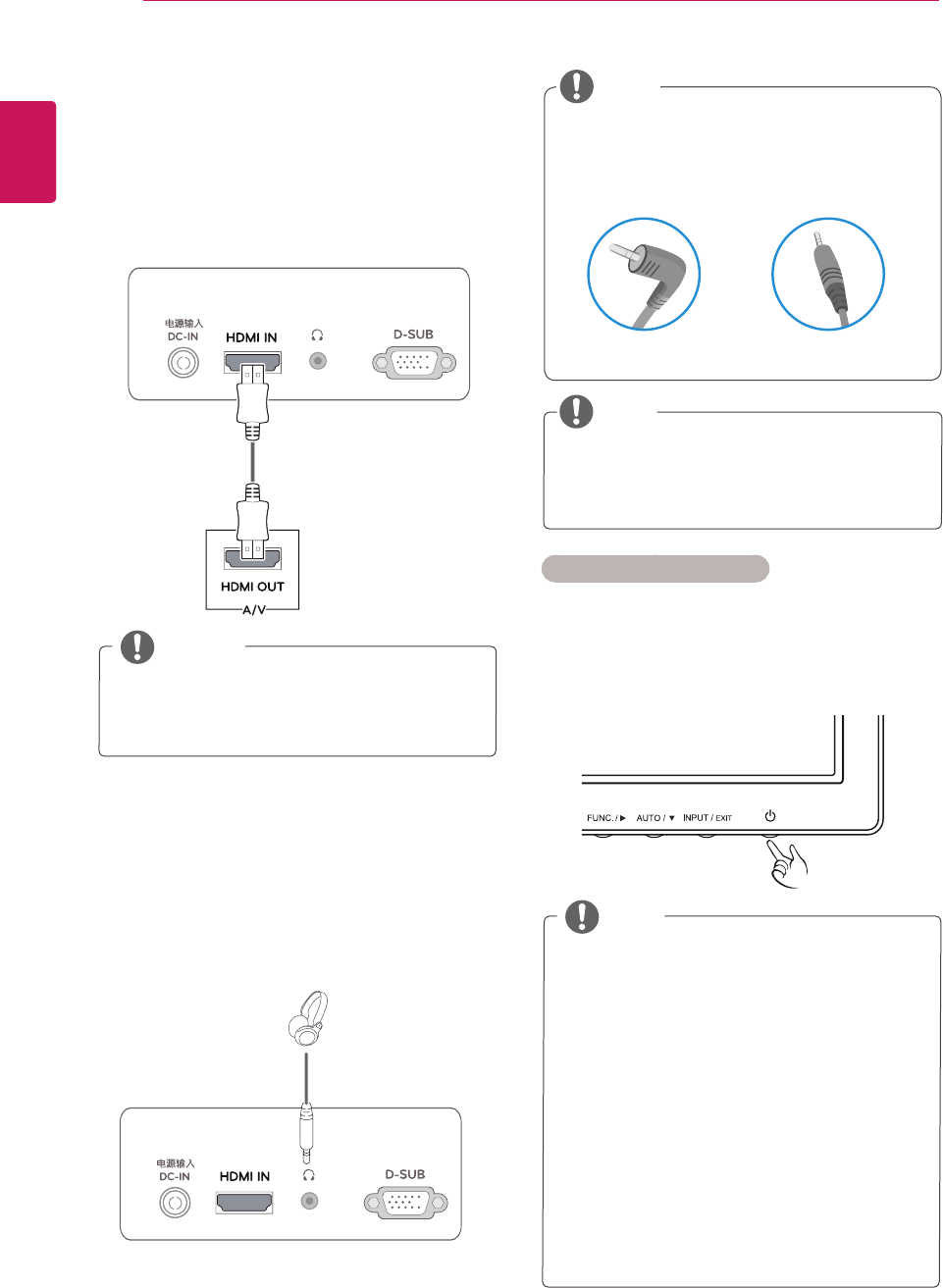 电源输入
DC-IN

HDMI IN

D-SUB

HDMI OUT

A/V

FUNC. / ▶

AUTO / ▼

INPUT / EXIT

电源输入
DC-IN

HDMI IN

D-SUB