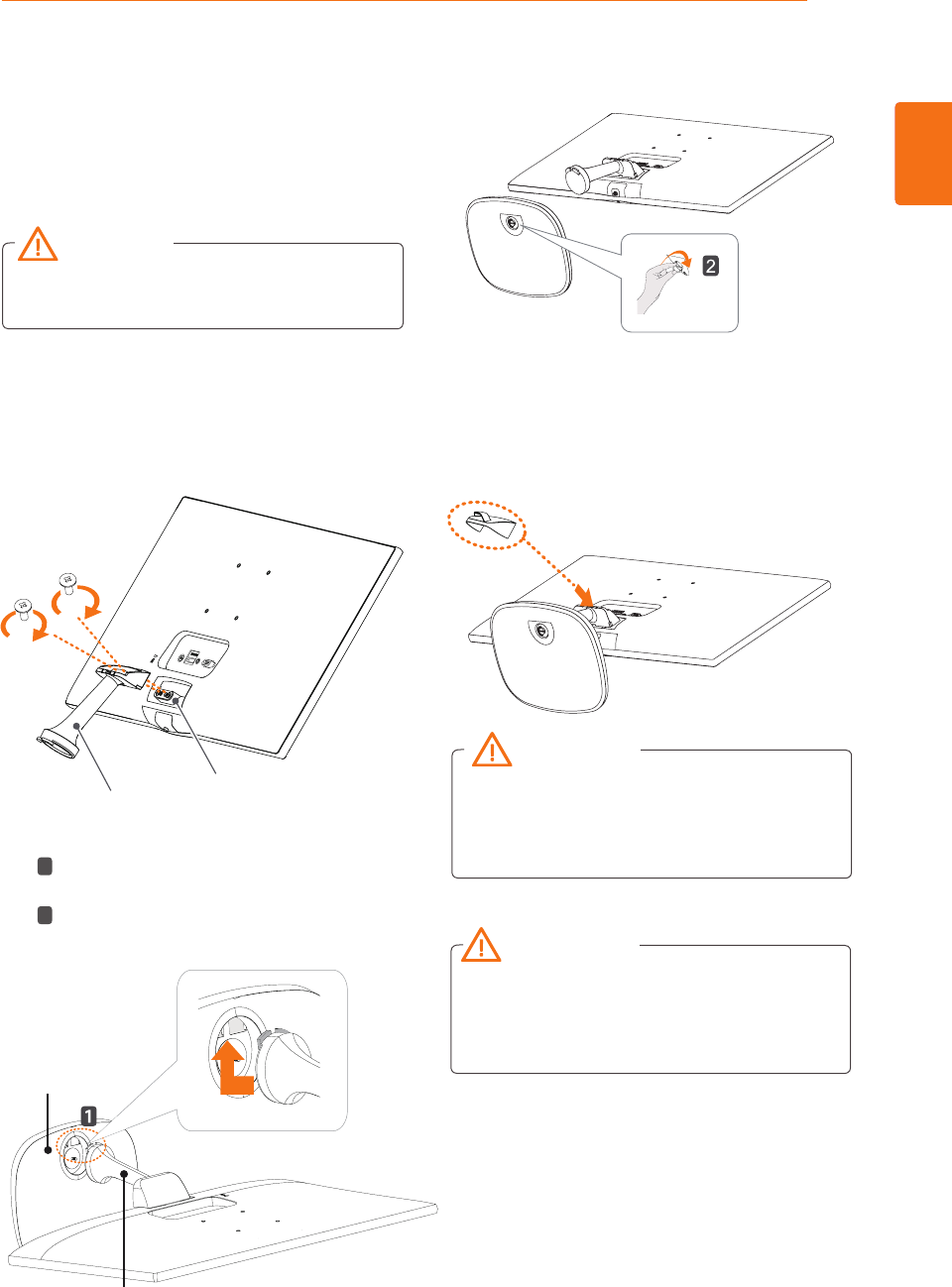 2

1