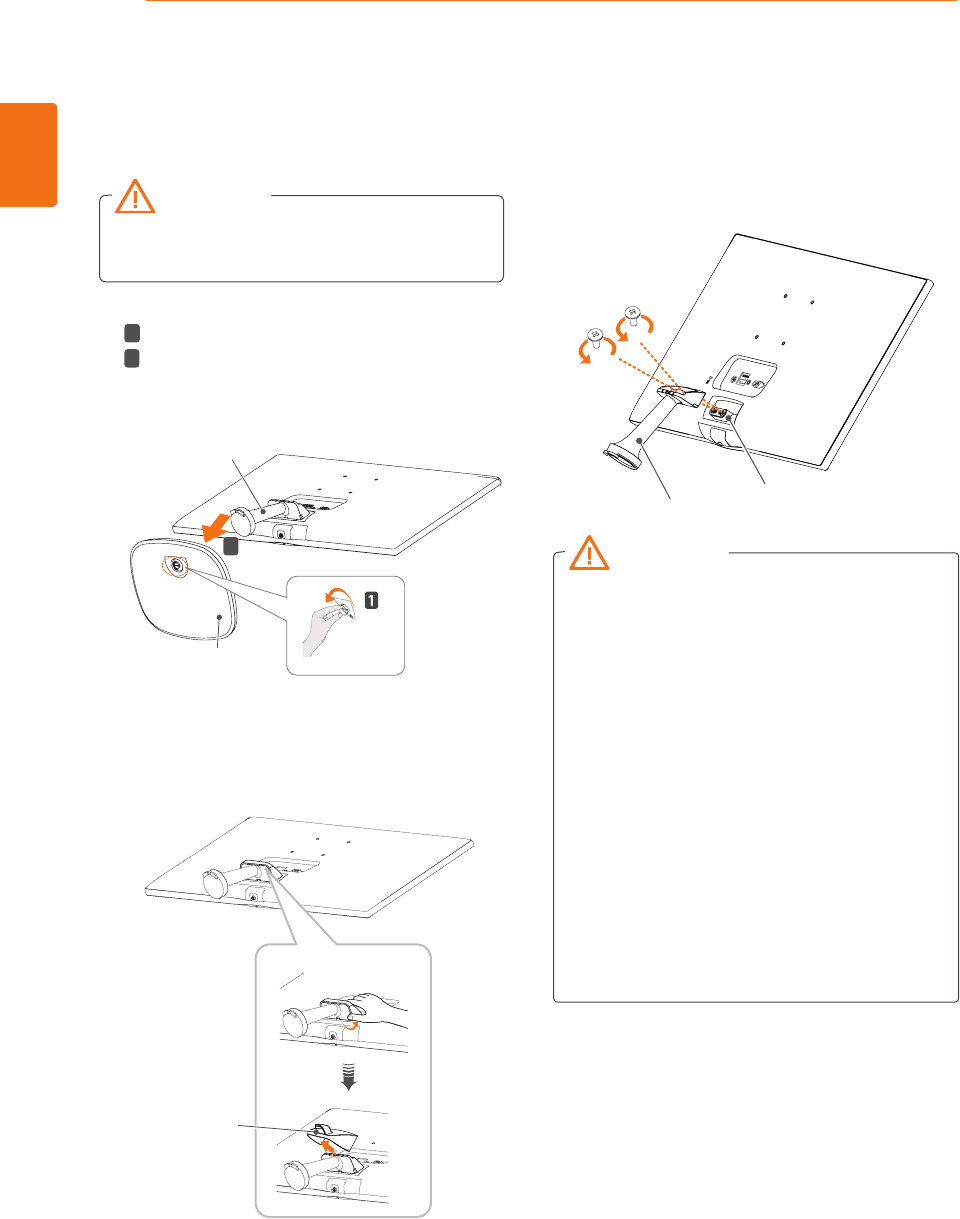 1

1