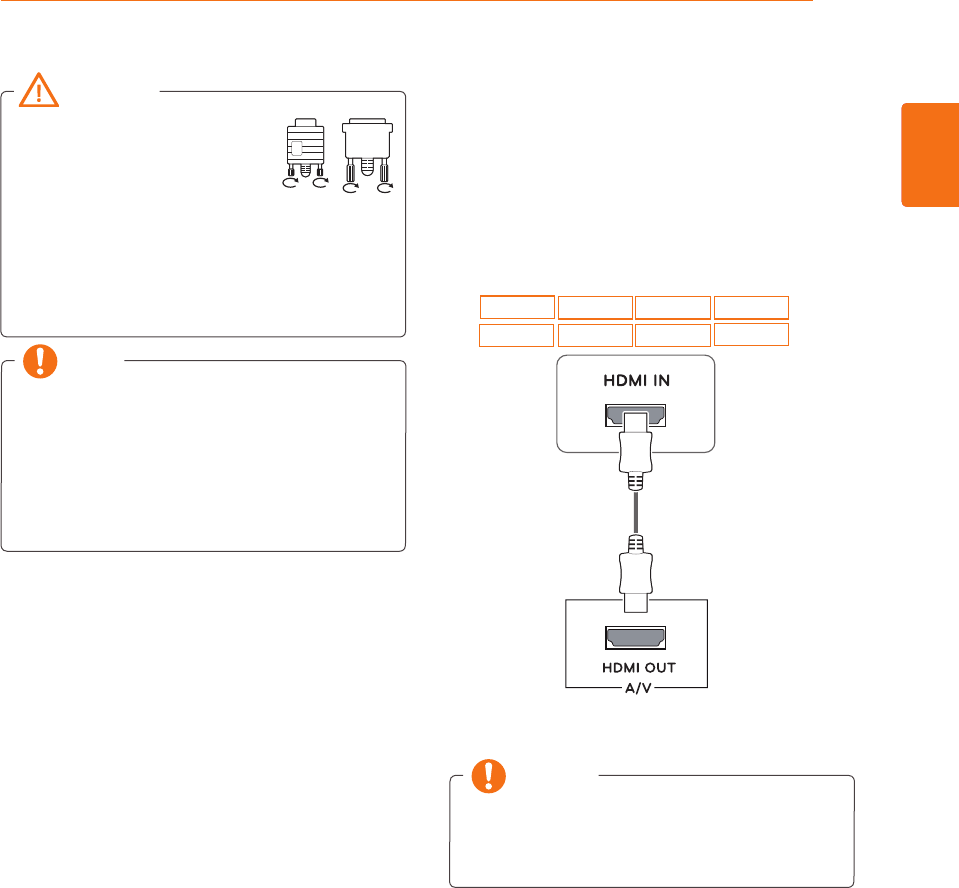 HDMI IN

HDMI OUT

A/V