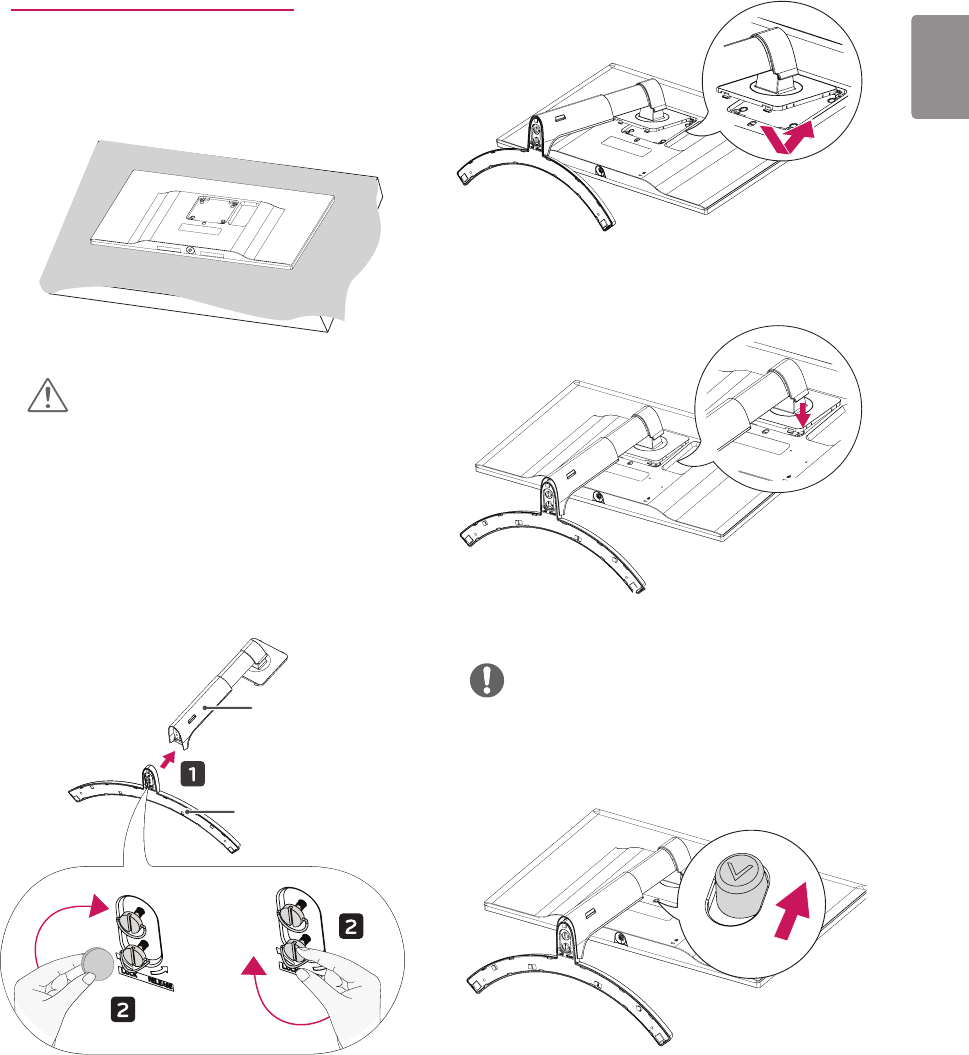 1

2

2