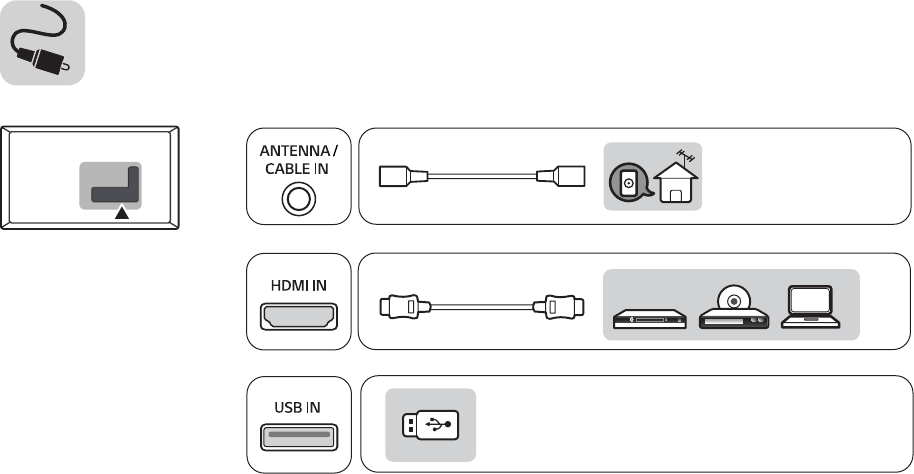 ANTENNA / CABLE IN

HDMI IN

USB IN