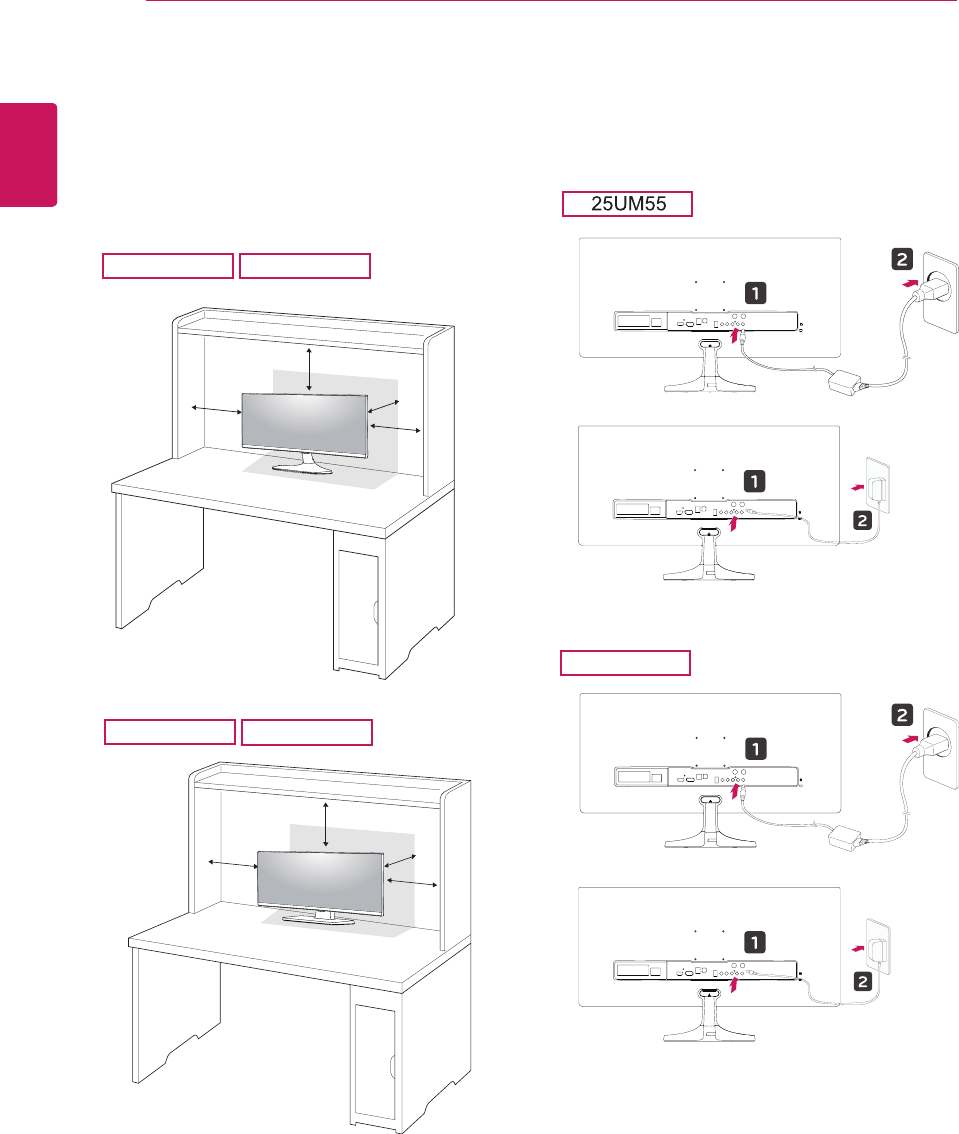 25UM55

1

2

1

2

1

2

1

2