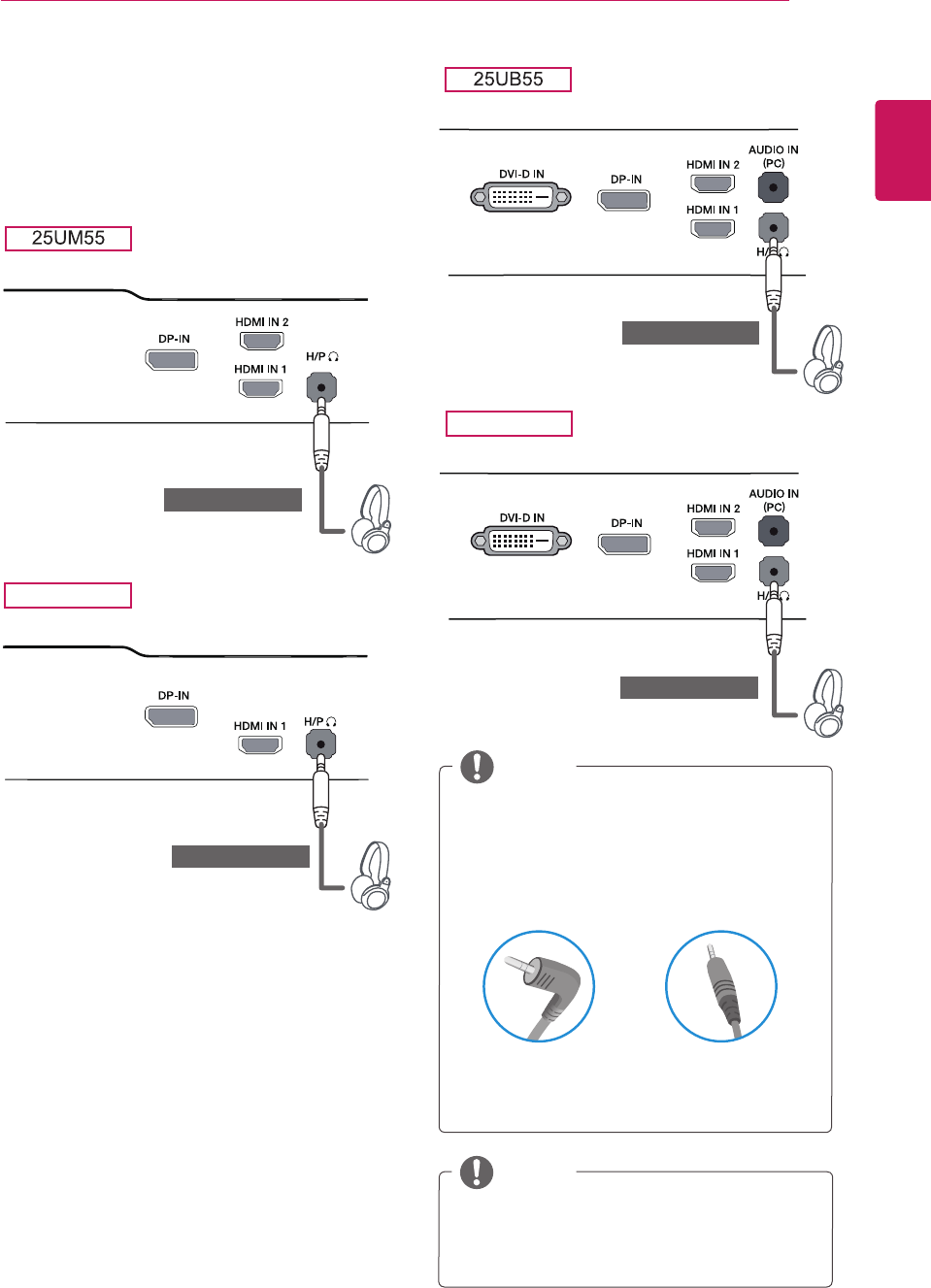 25UM55

DP-IN

HDMI IN 2

HDMI IN 1

H/P

DP-IN

HDMI IN 1

H/P

25UB55

DVI-D IN

DP-IN

HDMI IN 2

HDMI IN 1

AUDIO IN (PC)

H/P

DVI-D IN

DP-IN

HDMI IN 2

HDMI IN 1

AUDIO IN (PC)

H/P