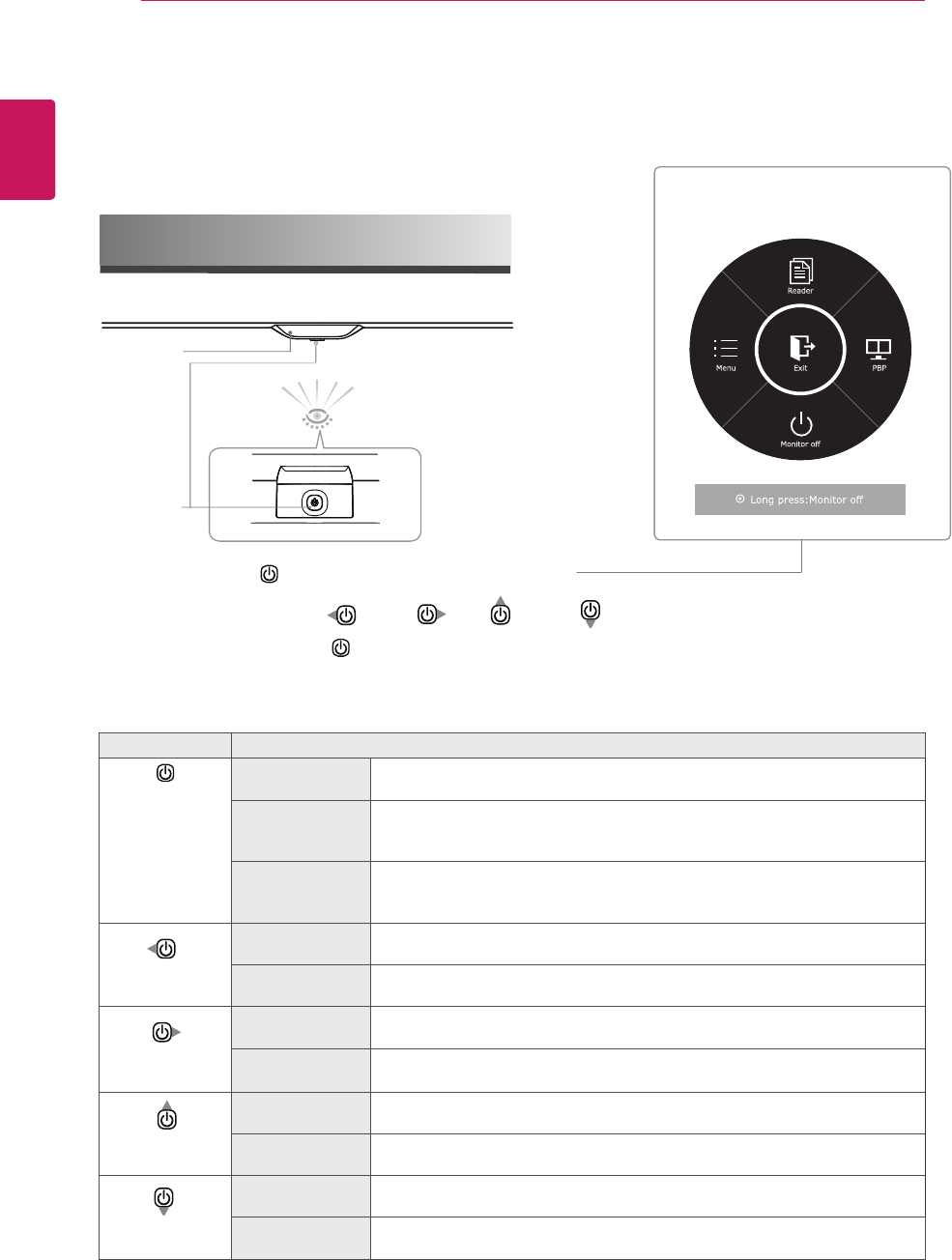 Reader

Menu

Exit

PBP

Monitor off

Long press:Monitor off