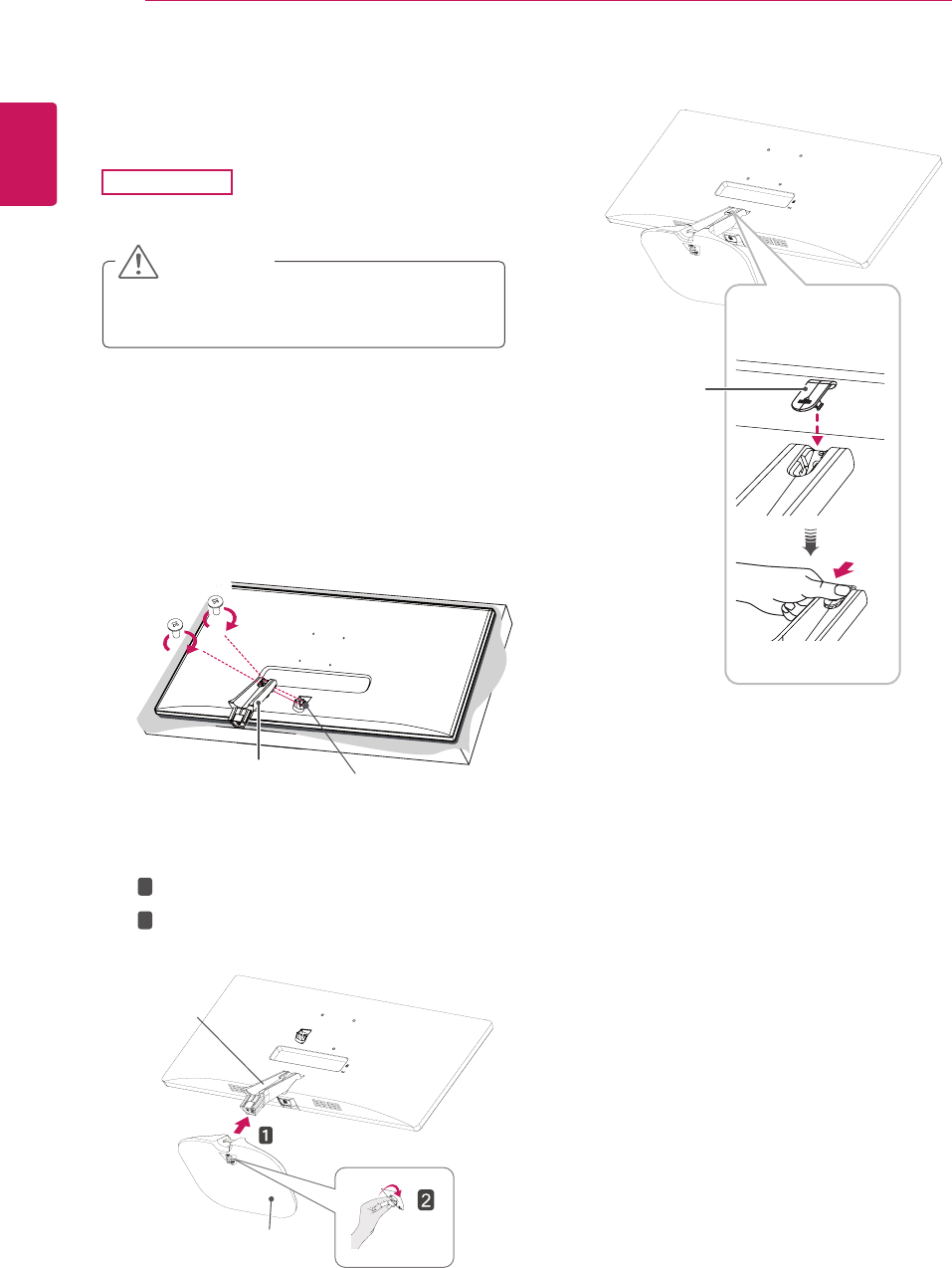 1

2