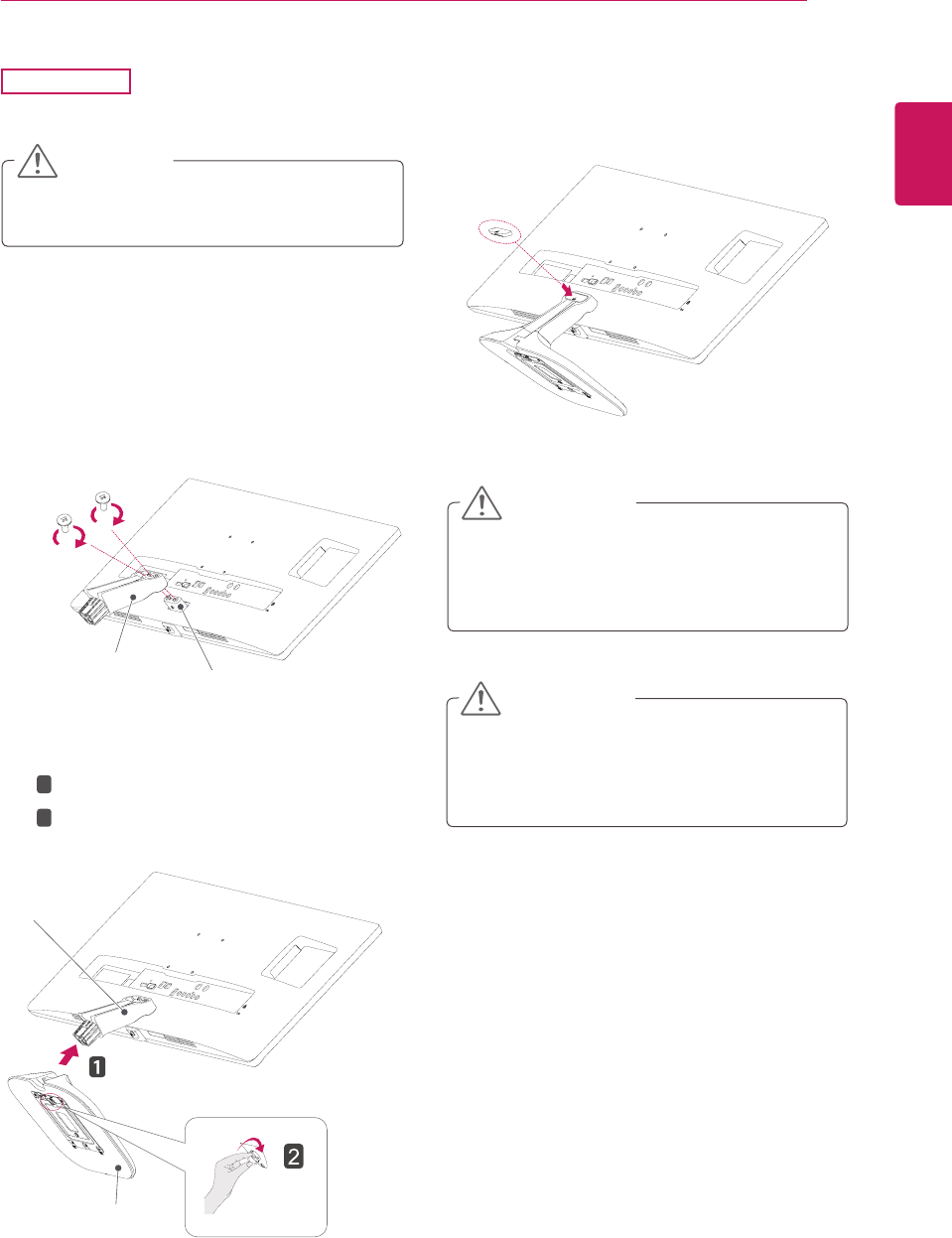 1

2