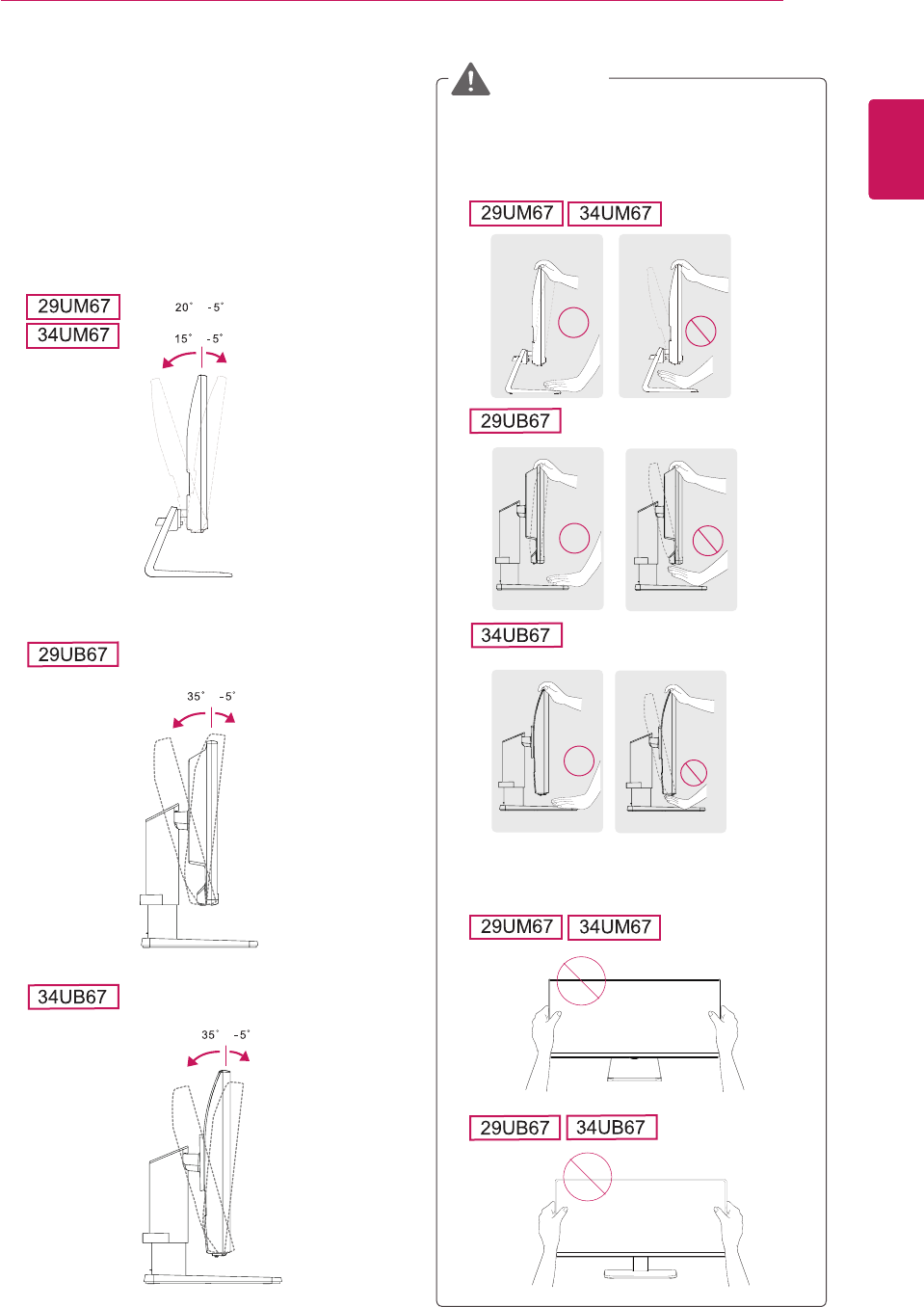 29UM67

34UM67

20˚ -5˚

15˚ -5˚

29UB67

35˚ -5˚

34UB67

35˚ -5˚

29UM67 34UM67

29UB67

34UB67

29UM67 34UM67

29UB67 34UB67