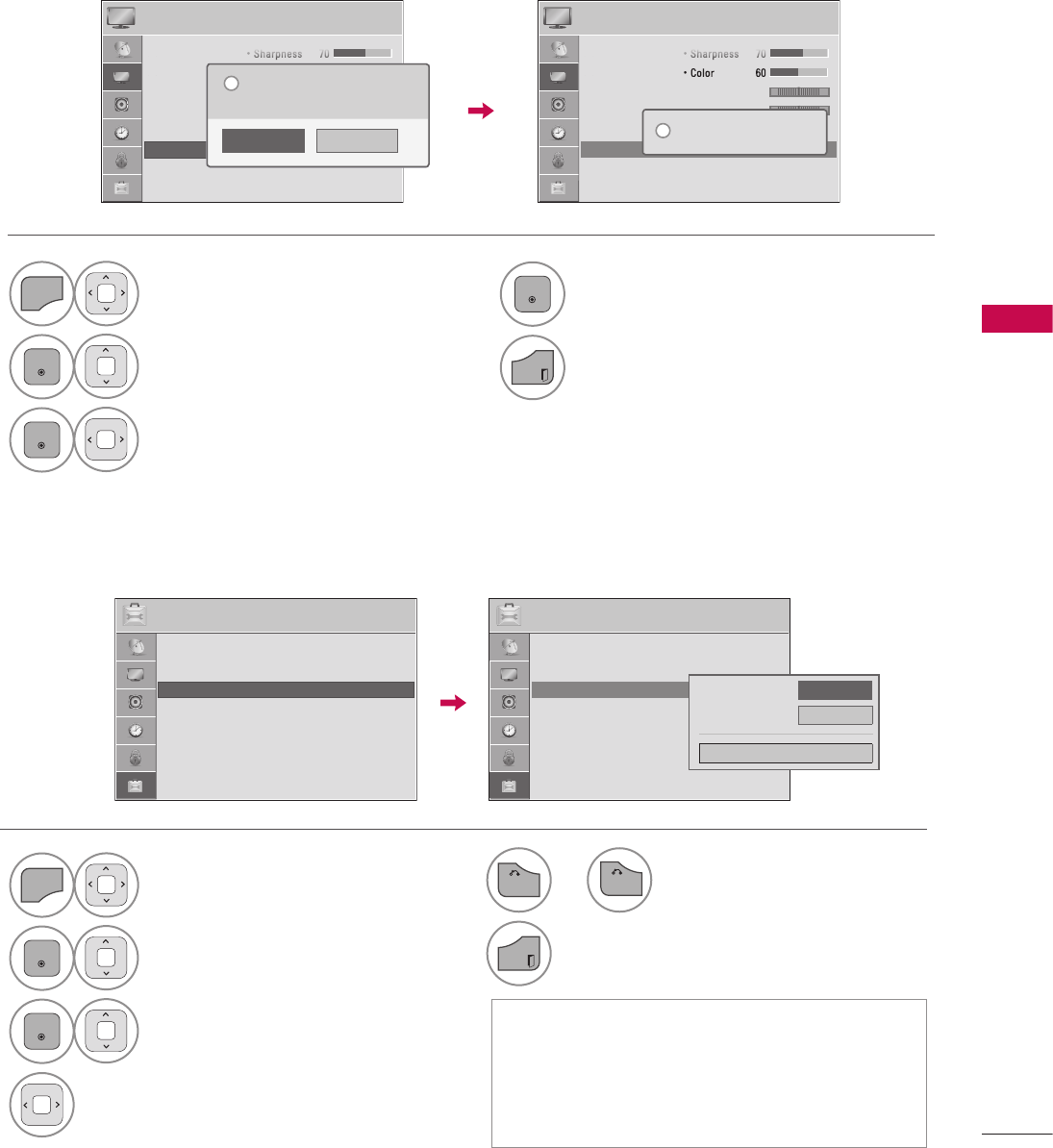 • Sharpness 70

• Sharpness 70
• Color 60