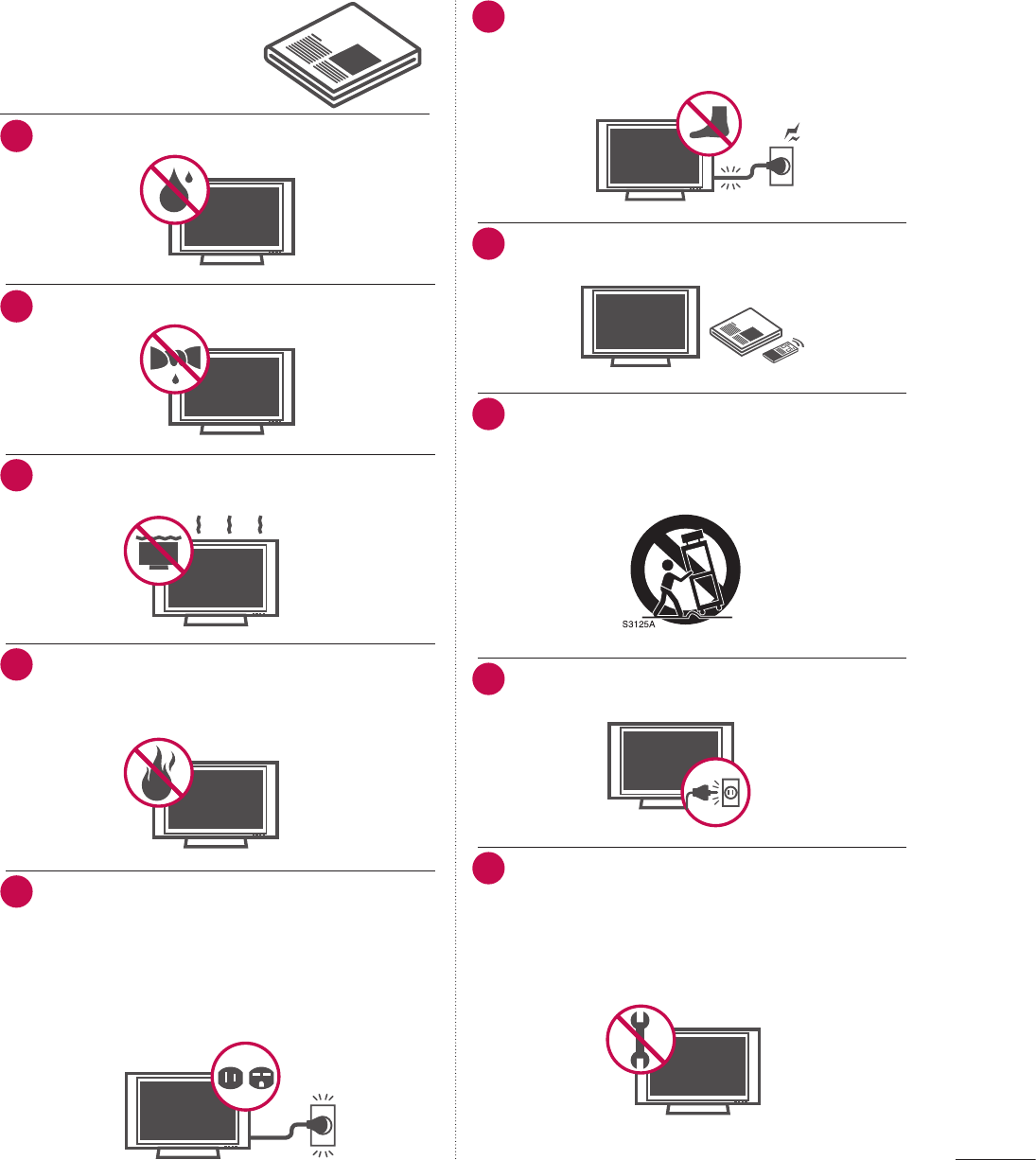 S3125A