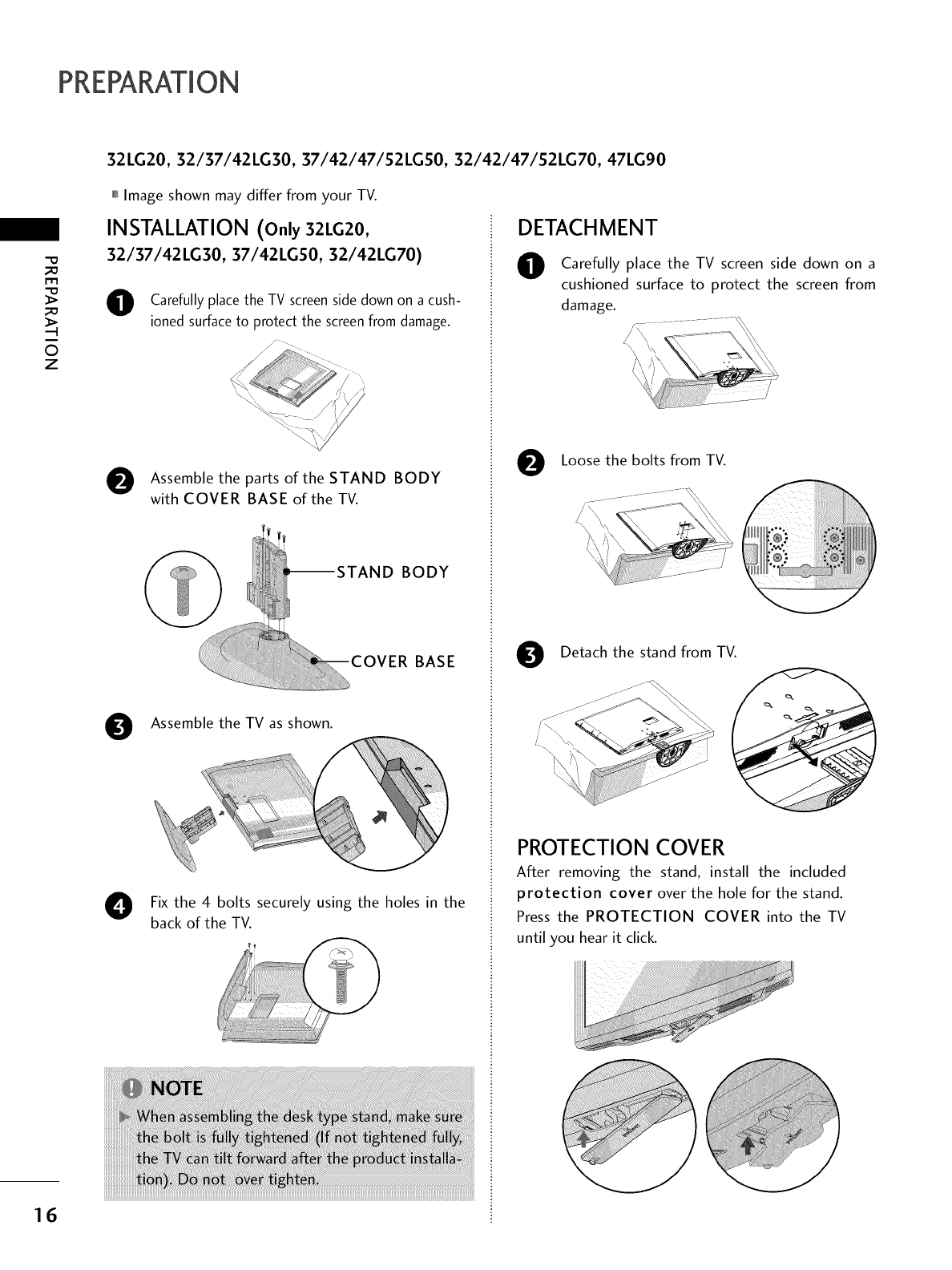 PREPARATION

32LG20, 32/37/42LG30, 37/42/47/52LG50, 32/42/47/52LG70, 47LG90

Image shown may differ from your TV.

PREPARATION

INSTALLATION (Only 32LG20, 32/37/42LG30, 37/42LG50, 32/42LG70)

1 Carefully place the TV screen side down on a cushioned surface to protect the screen from damage.

2 Assemble the parts of the STAND BODY with COVER BASE of the TV.

STAND BODY

COVER BASE

3 Assemble the TV as shown.

4 Fix the 4 bolts securely using the holes in the back of the TV.

NOTE

When assembling the desk type stand, make sure the bolt is fully tightened (If not tightened fully, the TV can tilt forward after the product installation). Do not over tighten.

DETACHMENT

1 Carefully place the TV screen side down on a cushioned surface to protect the screen from damage.

2 Loose the bolts from TV.

3 Detach the stand from TV.

PROTECTION COVER

After removing the stand, install the included protection cover over the hole for the stand. Press the PROTECTION COVER into the TV until you hear it click.

16