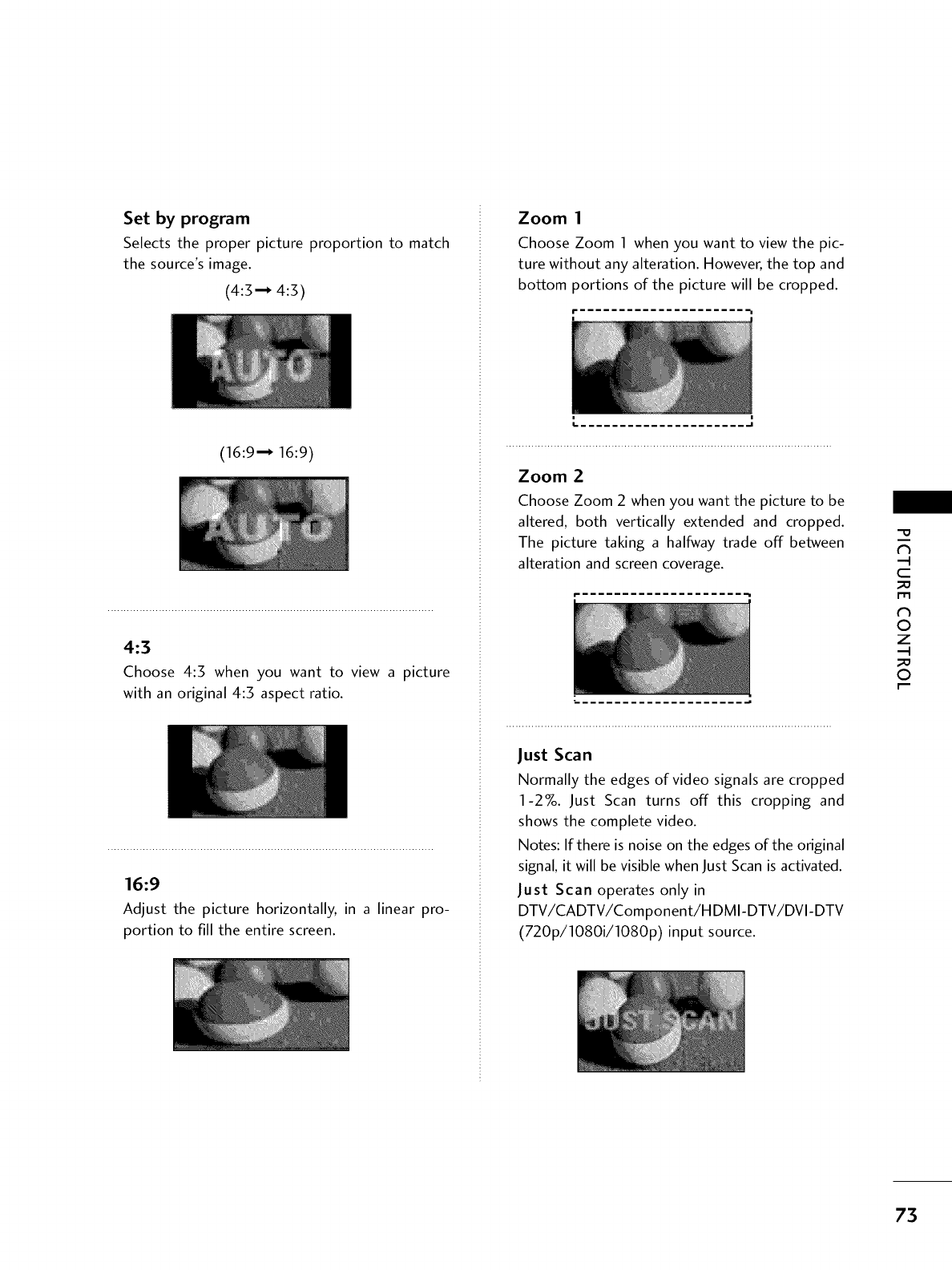 Set by program

Selects the proper picture proportion to match the source's image.

(4:3→ 4:3)

AUTO

(16:9→ 16:9)

AUTO

4:3

Choose 4:3 when you want to view a picture with an original 4:3 aspect ratio.

16:9

Adjust the picture horizontally, in a linear proportion to fill the entire screen.

Zoom 1

Choose Zoom 1 when you want to view the picture without any alteration. However, the top and bottom portions of the picture will be cropped.

Zoom 2

Choose Zoom 2 when you want the picture to be altered, both vertically extended and cropped. The picture taking a halfway trade off between alteration and screen coverage.

Just Scan

Normally the edges of video signals are cropped 1-2%. Just Scan turns off this cropping and shows the complete video.

Notes: If there is noise on the edges of the original signal, it will be visible when Just Scan is activated.

Just Scan operates only in DTV/CADTV/Component/HDMI-DTV/DVI-DTV (720p/1080i/1080p) input source.

JUST SCAN

PICTURE CONTROL

73