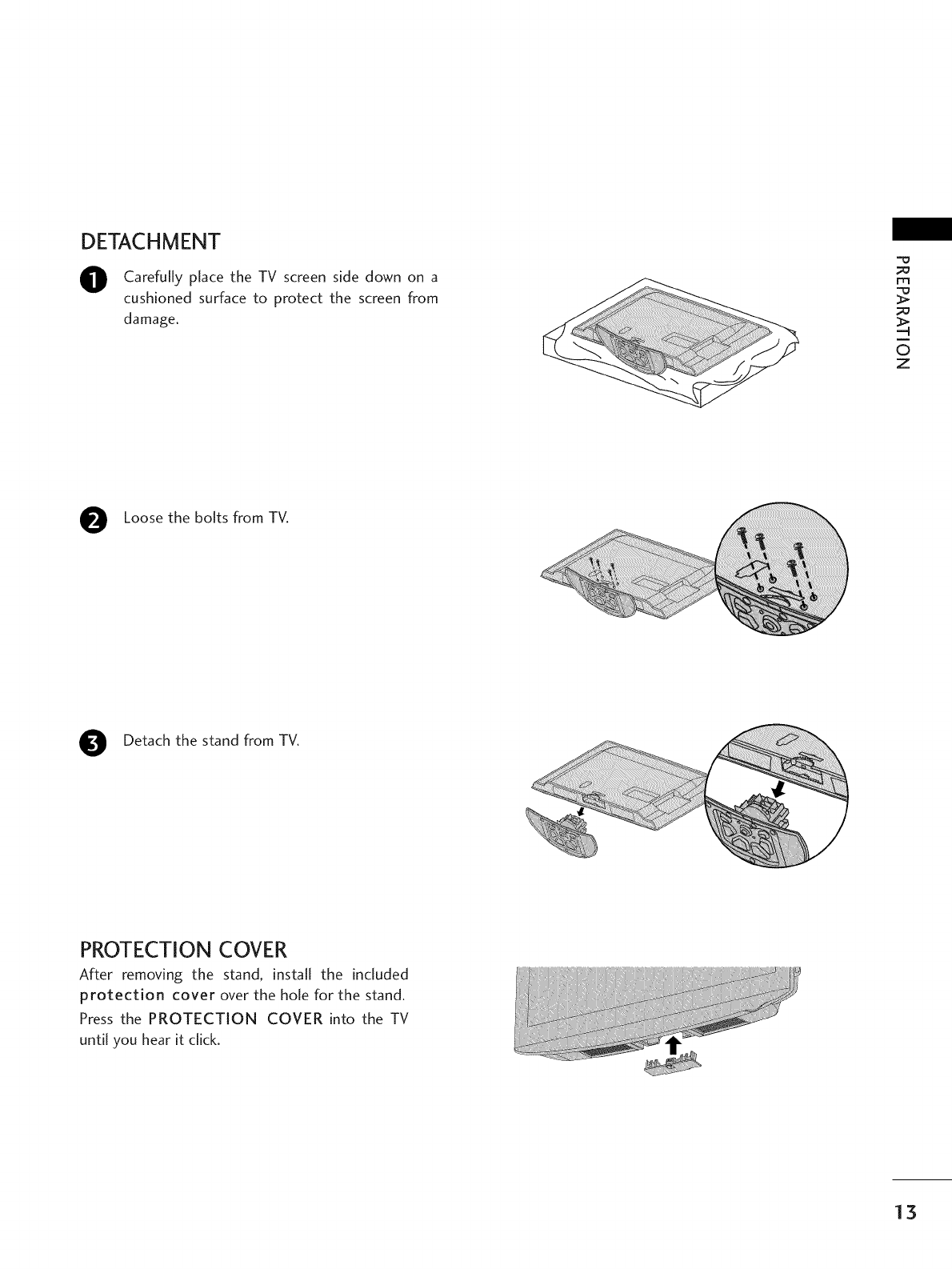 DETACHMENT

1 Carefully place the TV screen side down on a cushioned surface to protect the screen from damage.

2 Loose the bolts from TV.

3 Detach the stand from TV.

PROTECTION COVER

After removing the stand, install the included protection cover over the hole for the stand.

Press the PROTECTION COVER into the TV until you hear it click.

PREPARATION

13