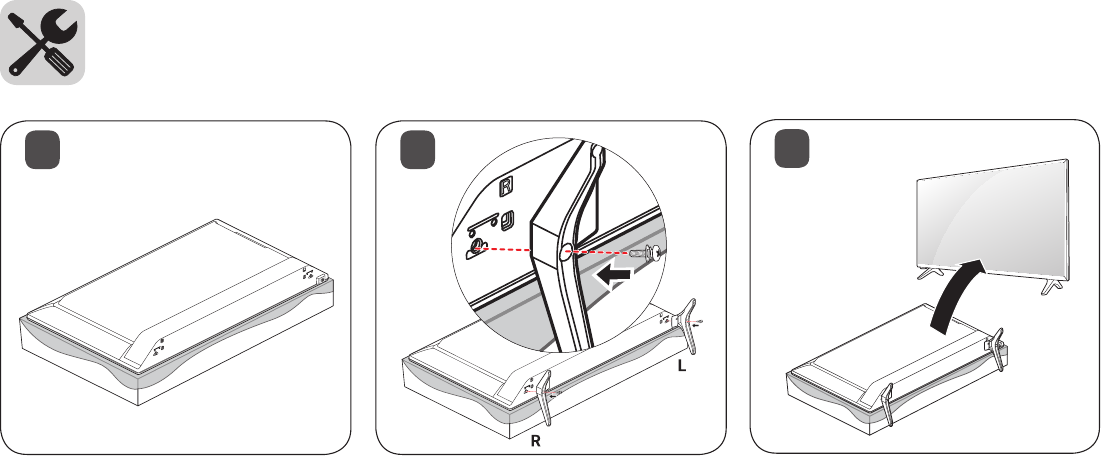 R

L

R