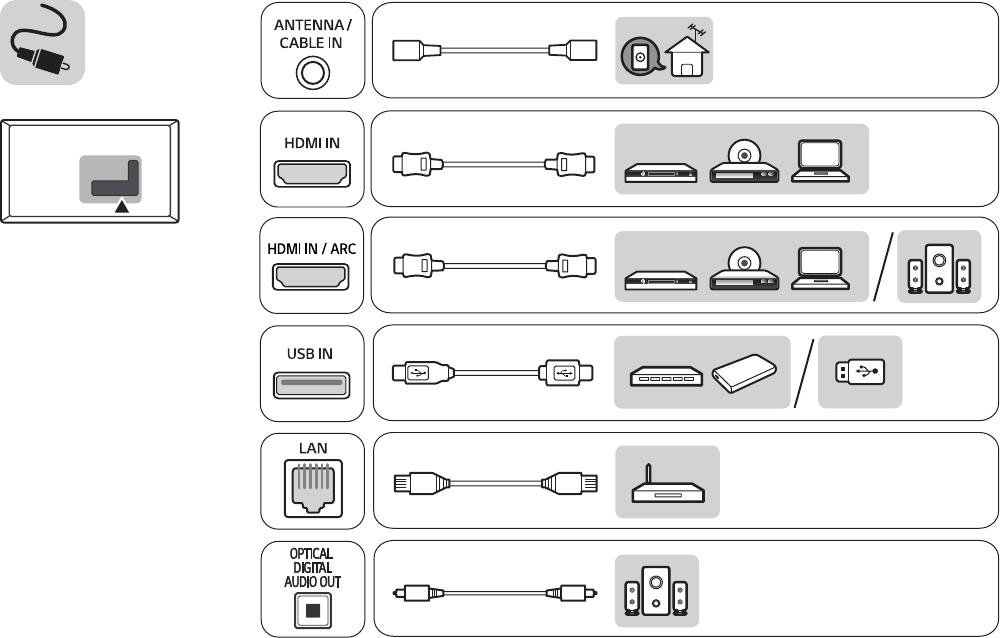 ANTENNA / CABLE IN

HDMI IN

HDMI IN / ARC

USB IN

LAN

OPTICAL DIGITAL AUDIO OUT