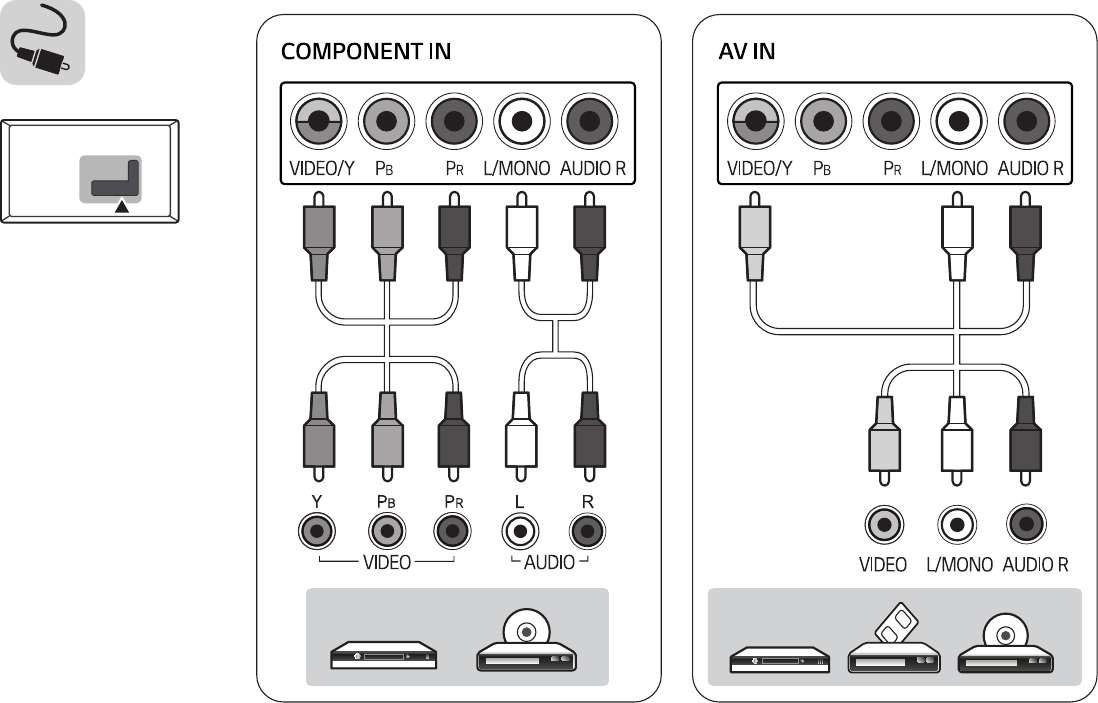 COMPONENT IN

VIDEO/Y $P_B$ $P_R$ L/MONO AUDIO R

Y $P_B$ $P_R$ L R

VIDEO AUDIO

AV IN

VIDEO/Y $P_B$ $P_R$ L/MONO AUDIO R

VIDEO L/MONO AUDIO R