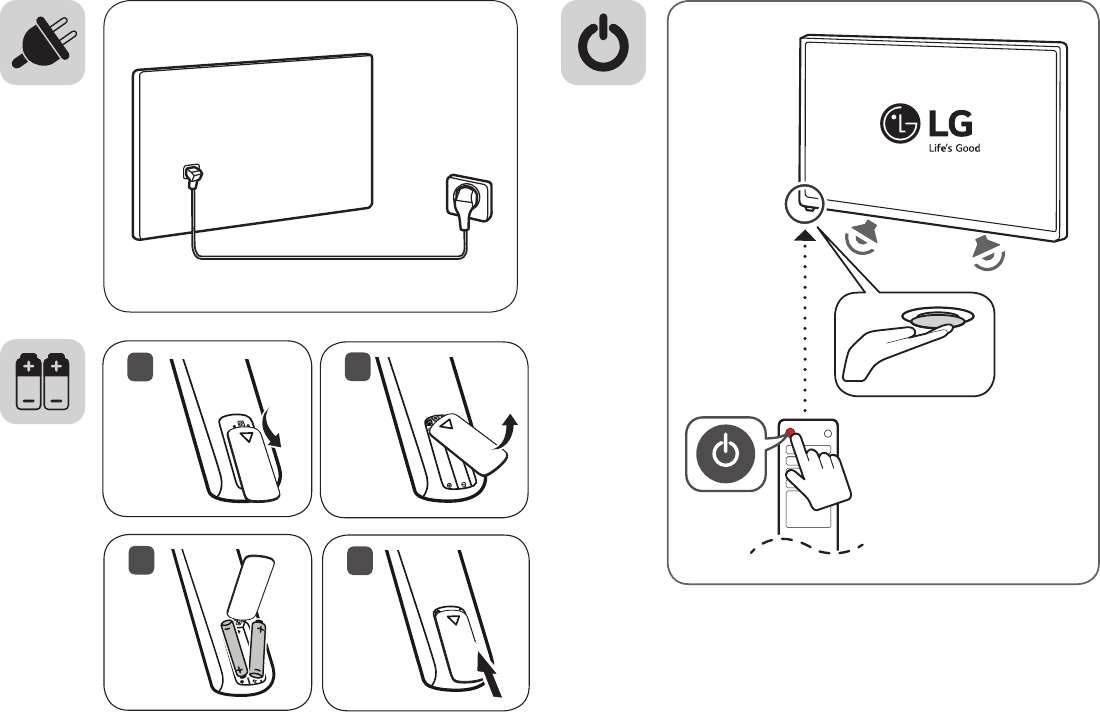 LG
Life's Good