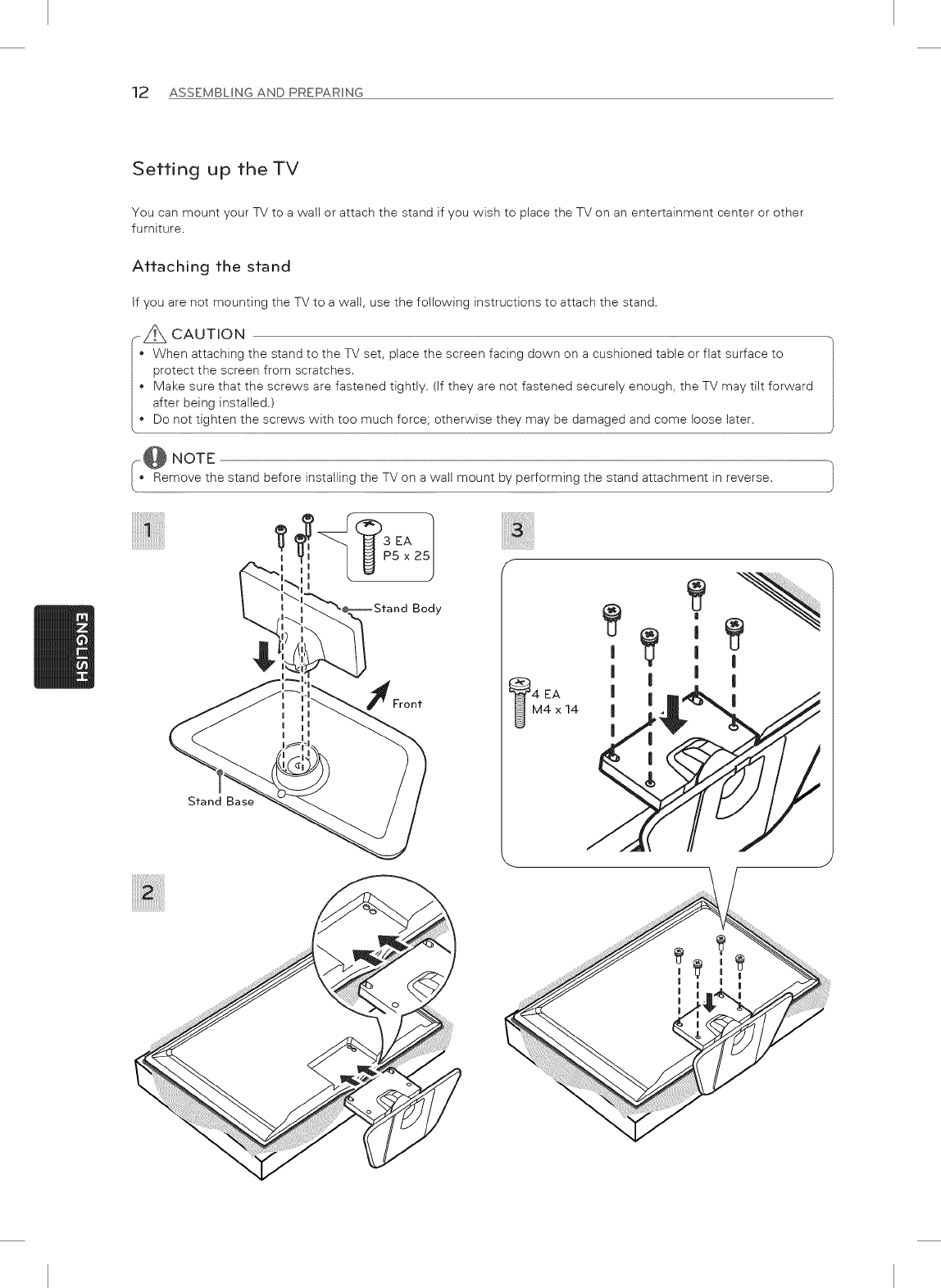 12 ASSEMBLING AND PREPARING

Setting up the TV

You can mount your TV to a wall or attach the stand if you wish to place the TV on an entertainment center or other furniture.

Attaching the stand

If you are not mounting the TV to a wall, use the following instructions to attach the stand.

CAUTION
• When attaching the stand to the TV set, place the screen facing down on a cushioned table or flat surface to protect the screen from scratches.
• Make sure that the screws are fastened tightly. (If they are not fastened securely enough, the TV may tilt forward after being installed.)
• Do not tighten the screws with too much force; otherwise they may be damaged and come loose later.

NOTE
• Remove the stand before installing the TV on a wall mount by performing the stand attachment in reverse.

ENGLISH

1
3 EA
P5 x 25
Stand Body
Front
Stand Base

2

3
4 EA
M4 x 14