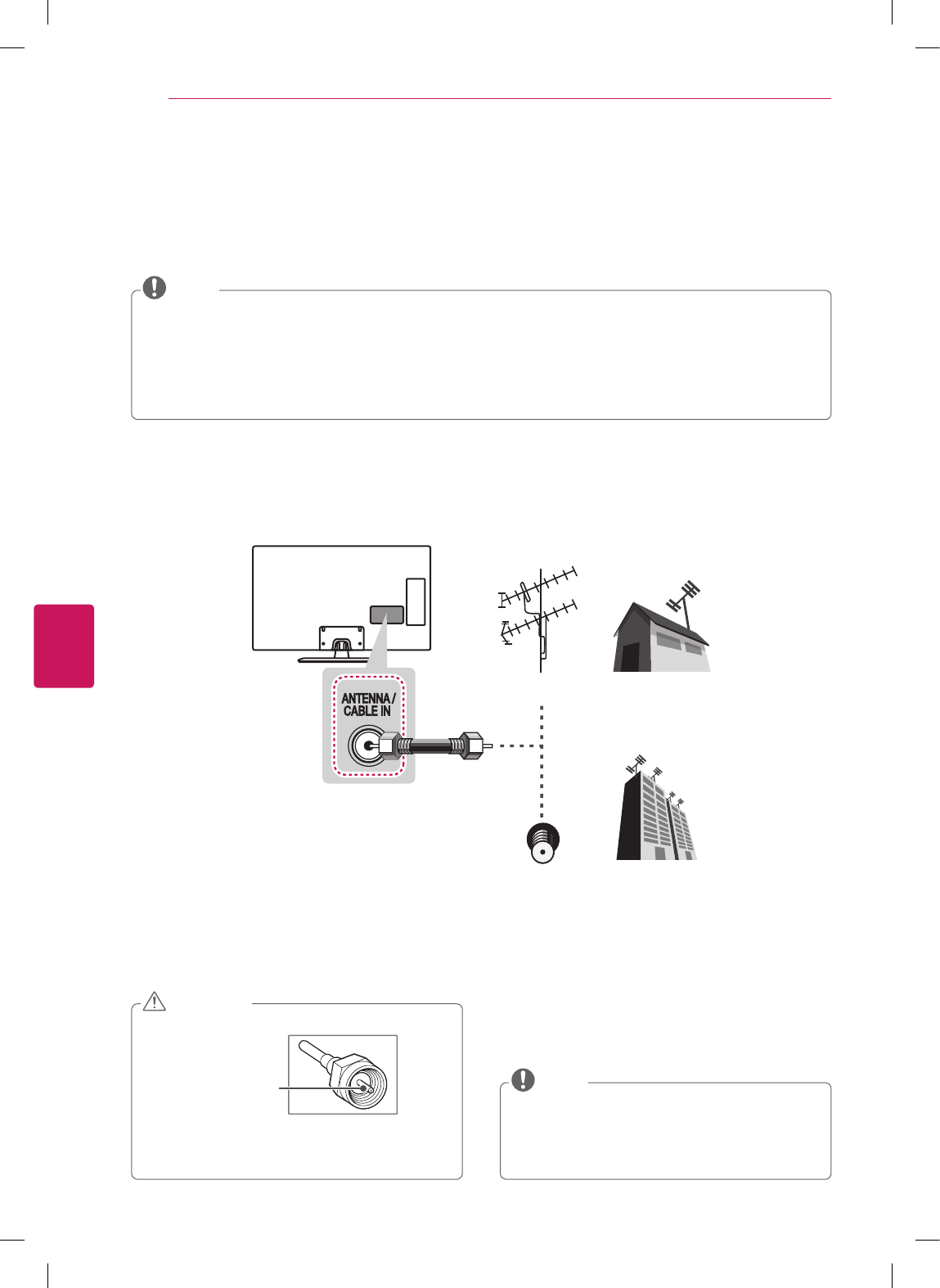 ANTENNA / CABLE IN