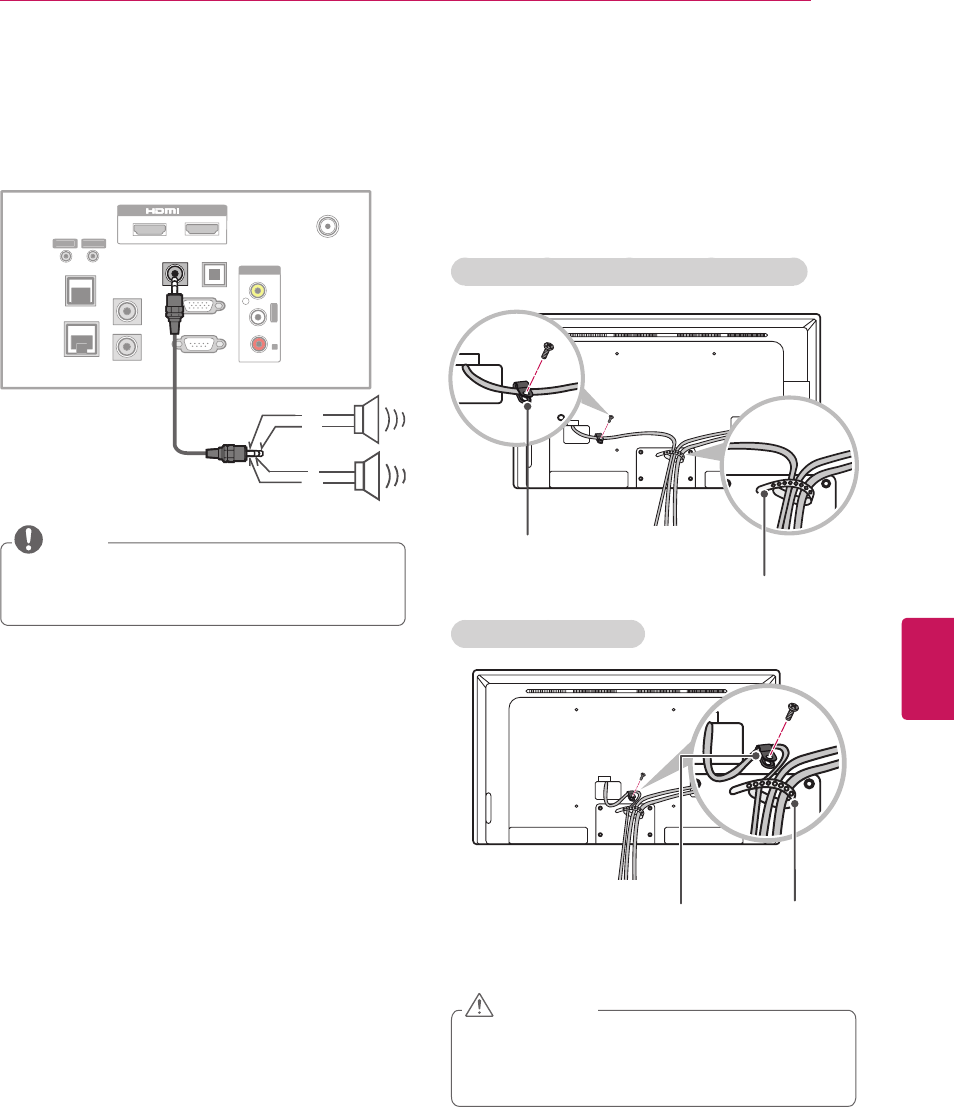 HDMI