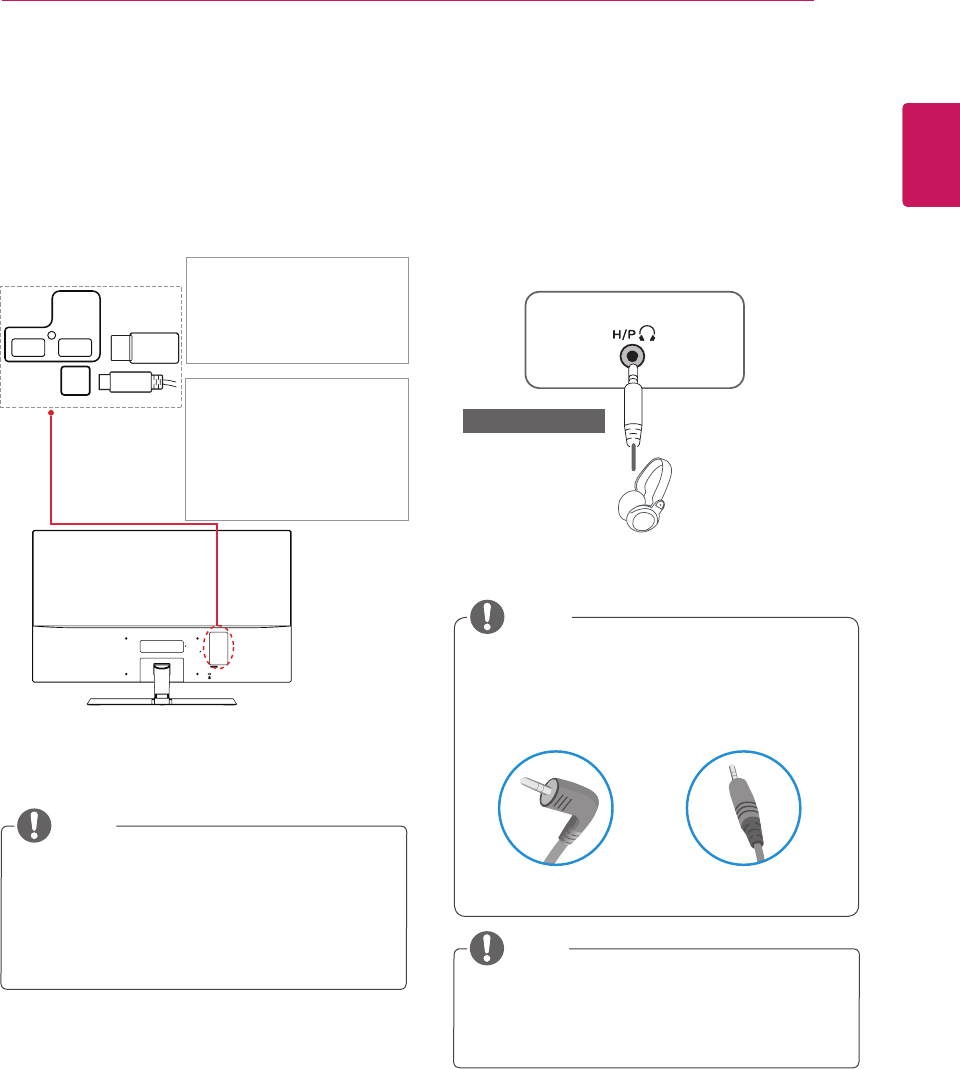 H/P