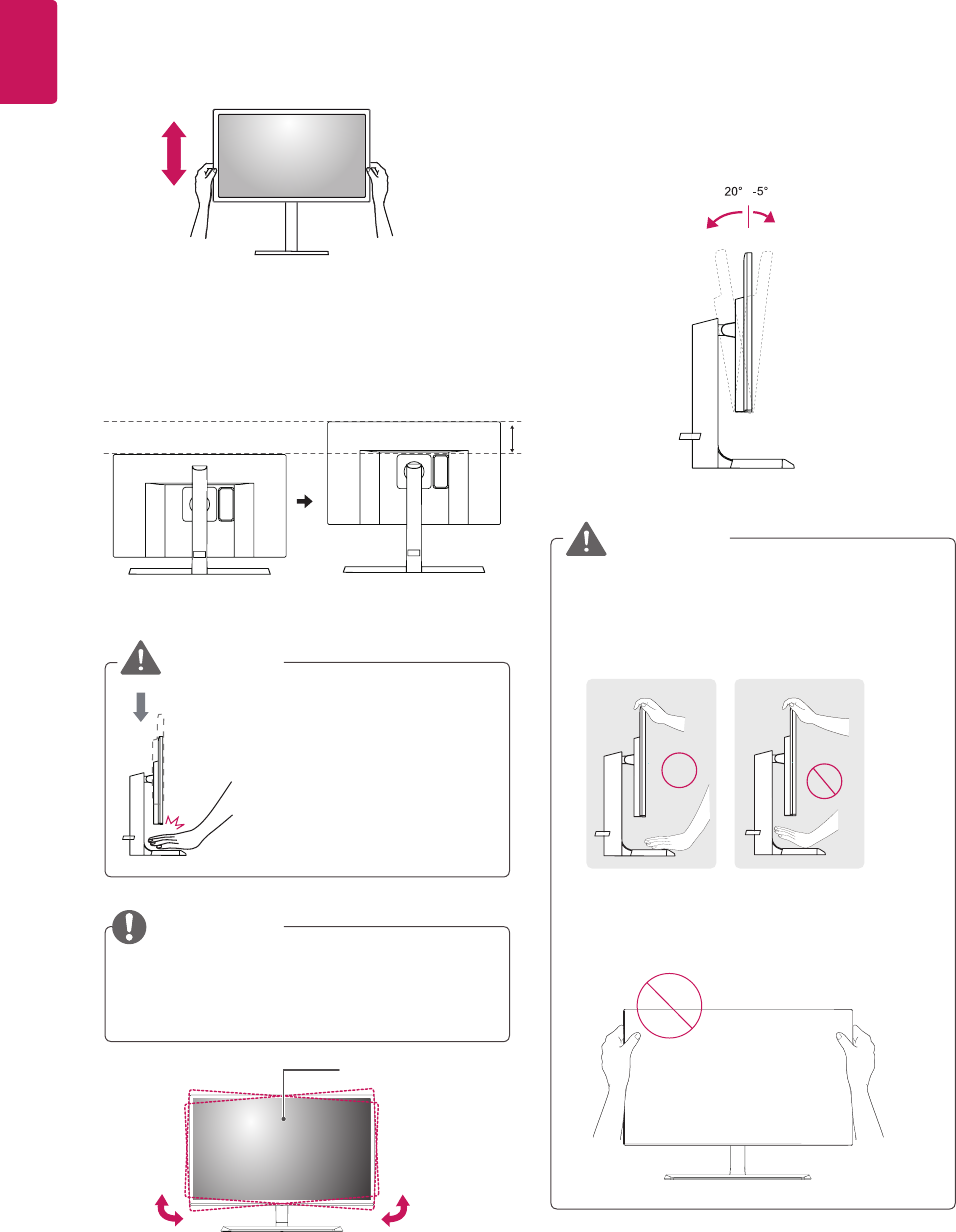 20° -5°