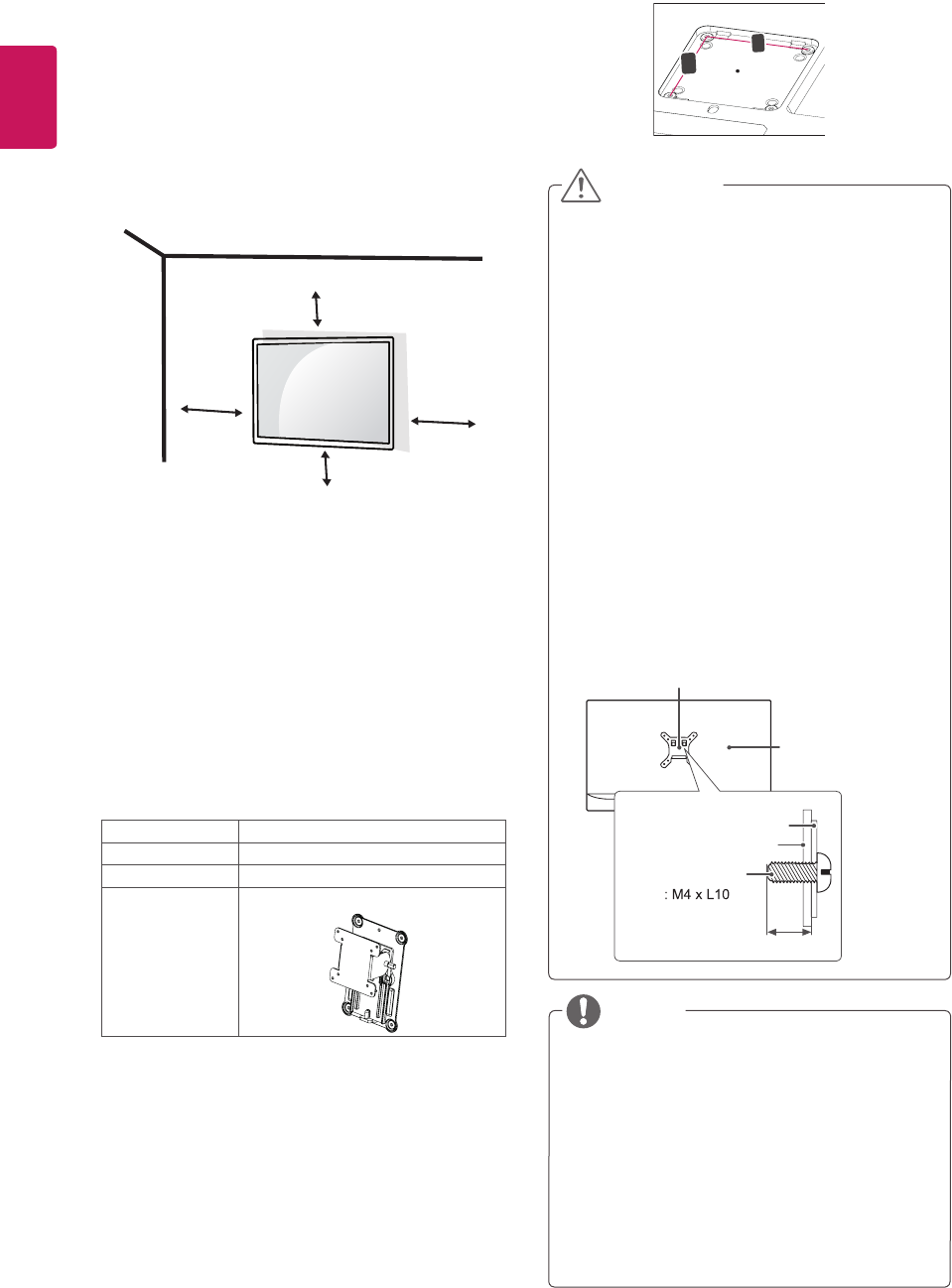 : M4 x L10