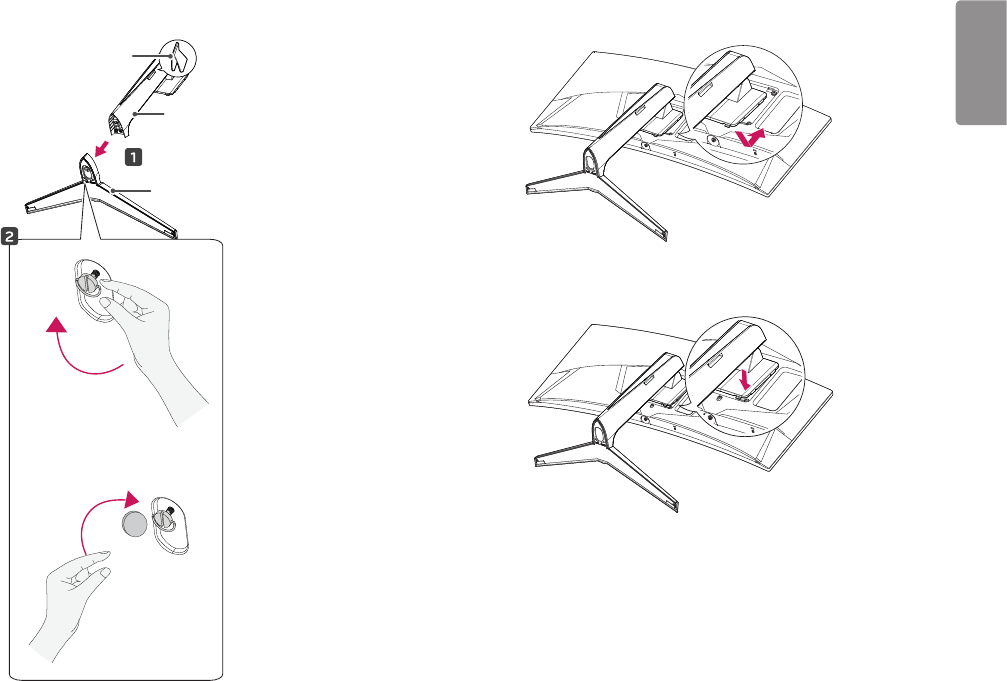 1

2