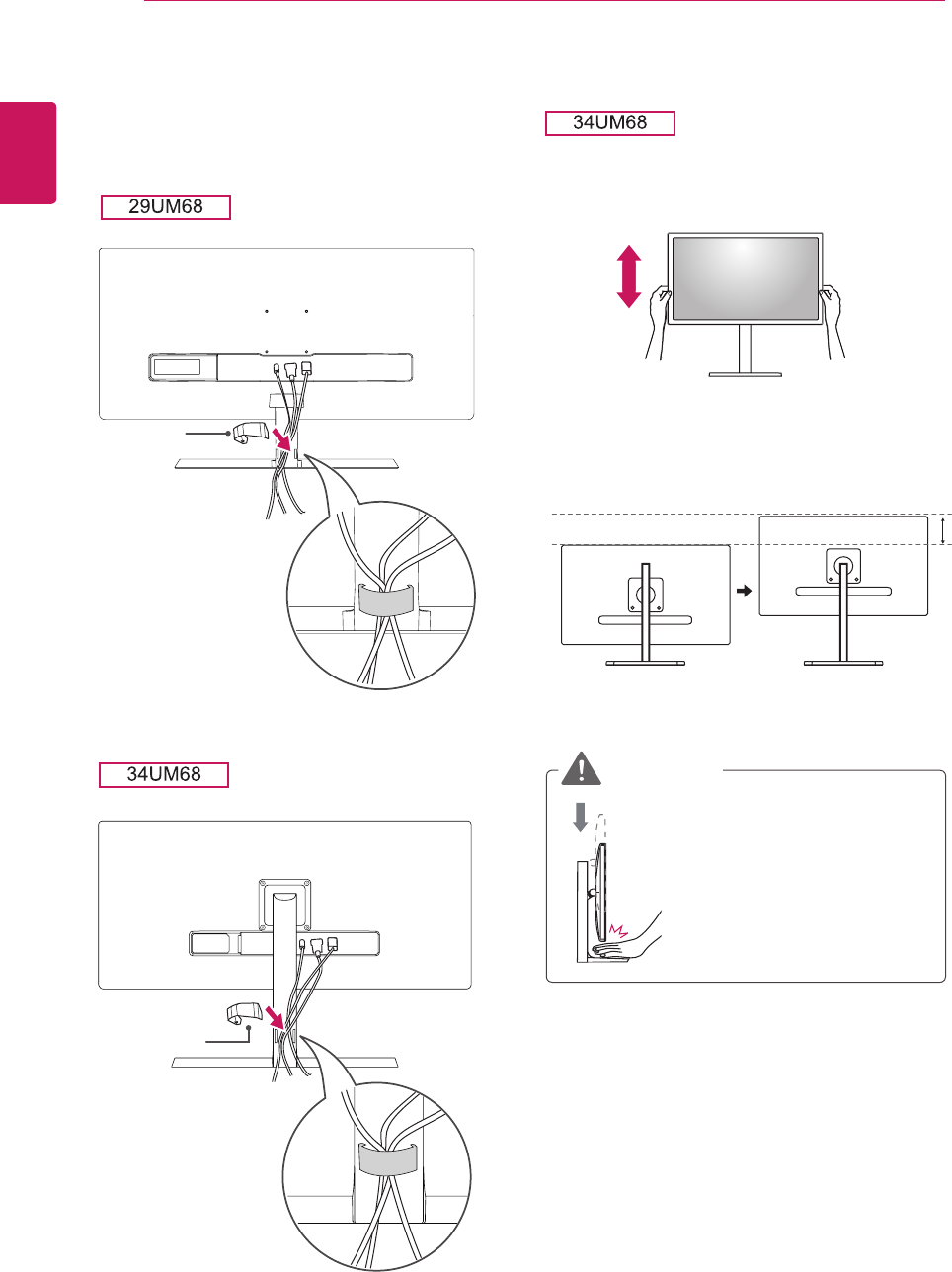 29UM68

34UM68

34UM68