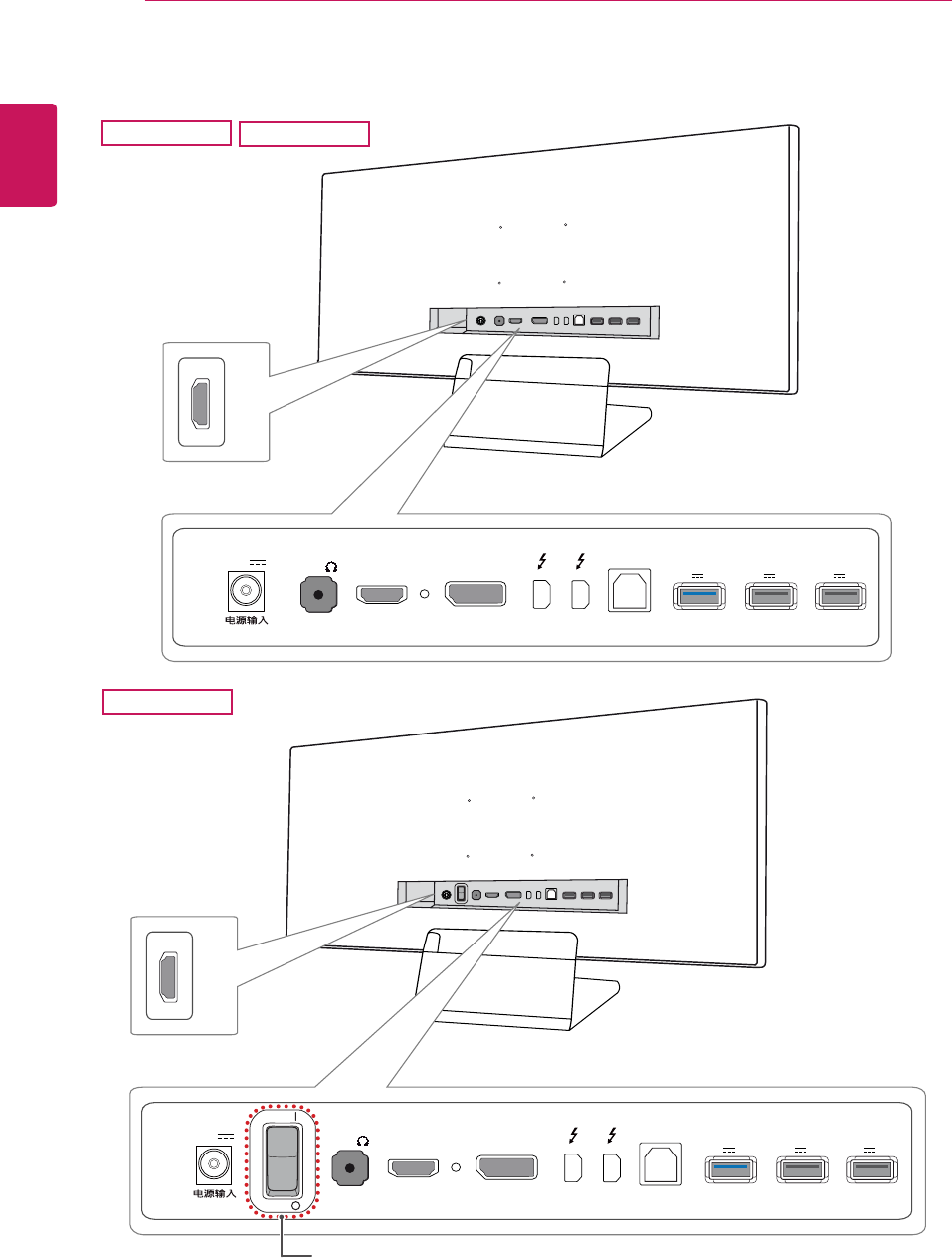 电源输入

电源输入