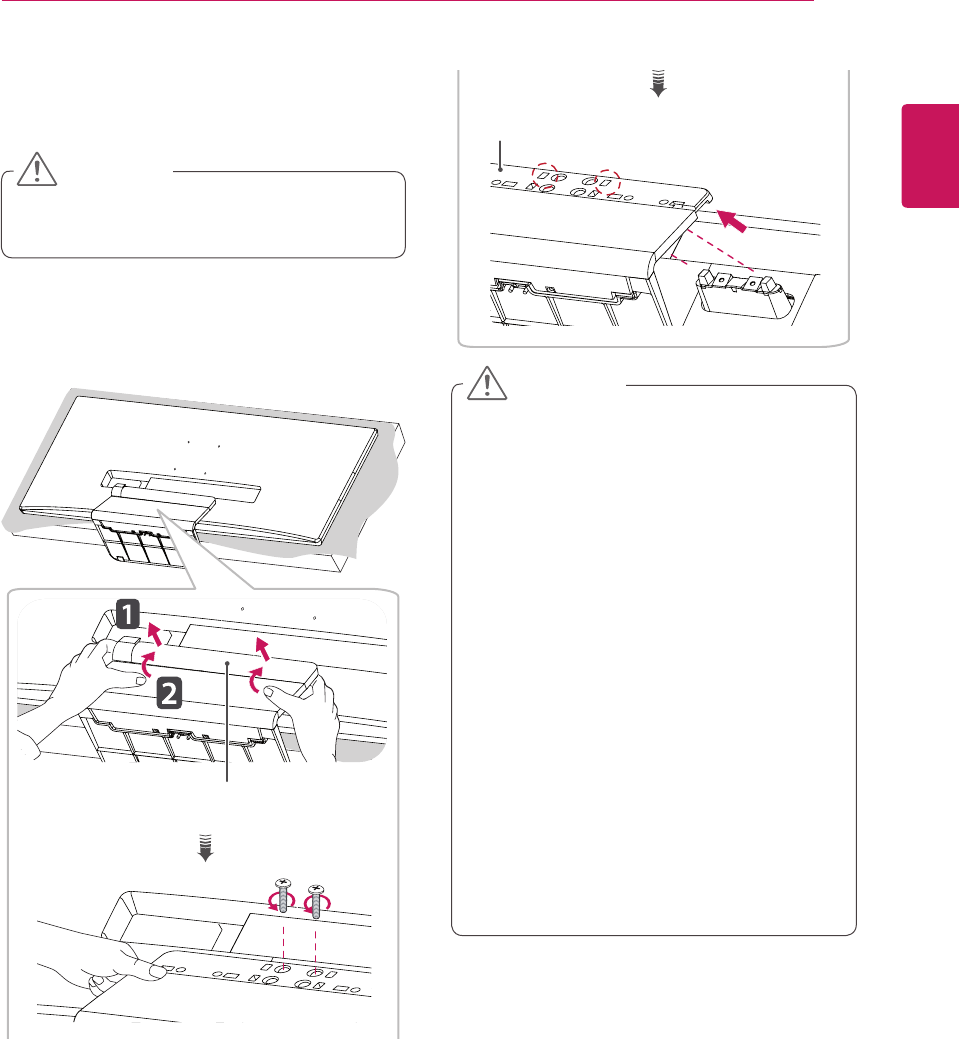 1

2