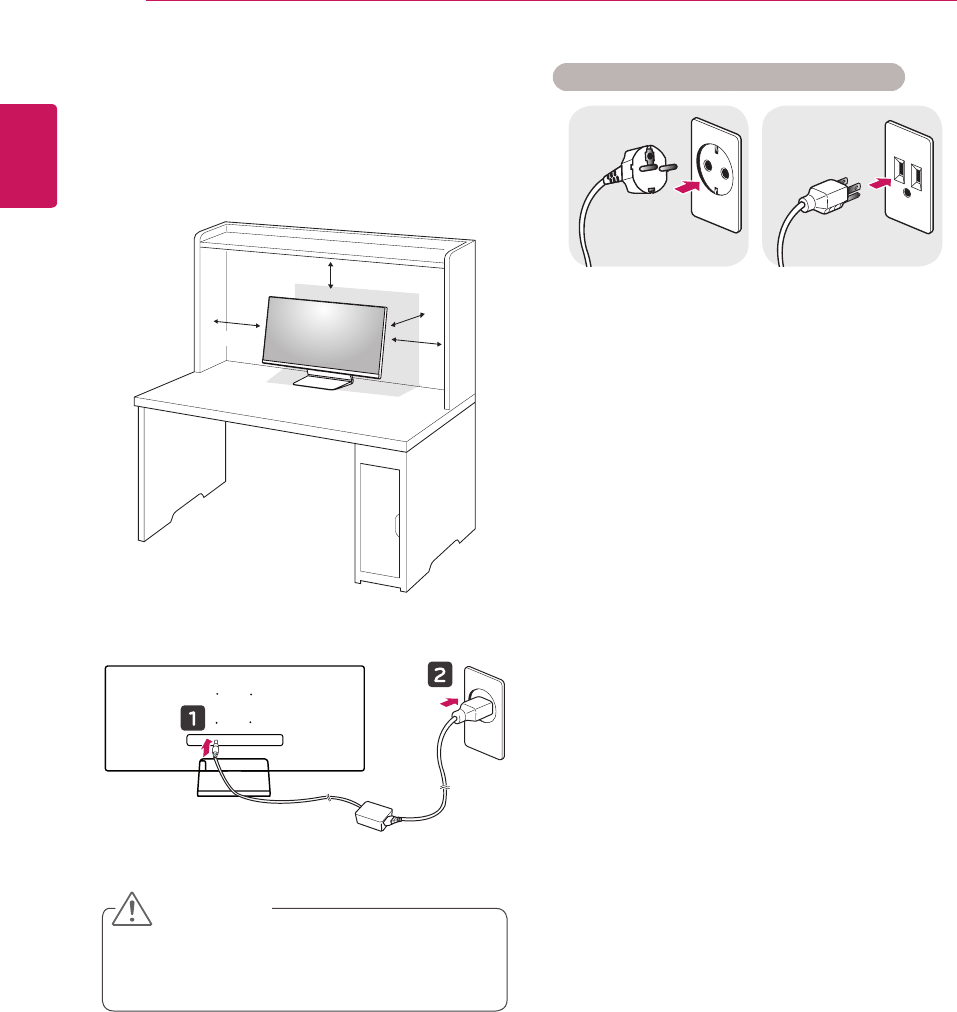 1

2