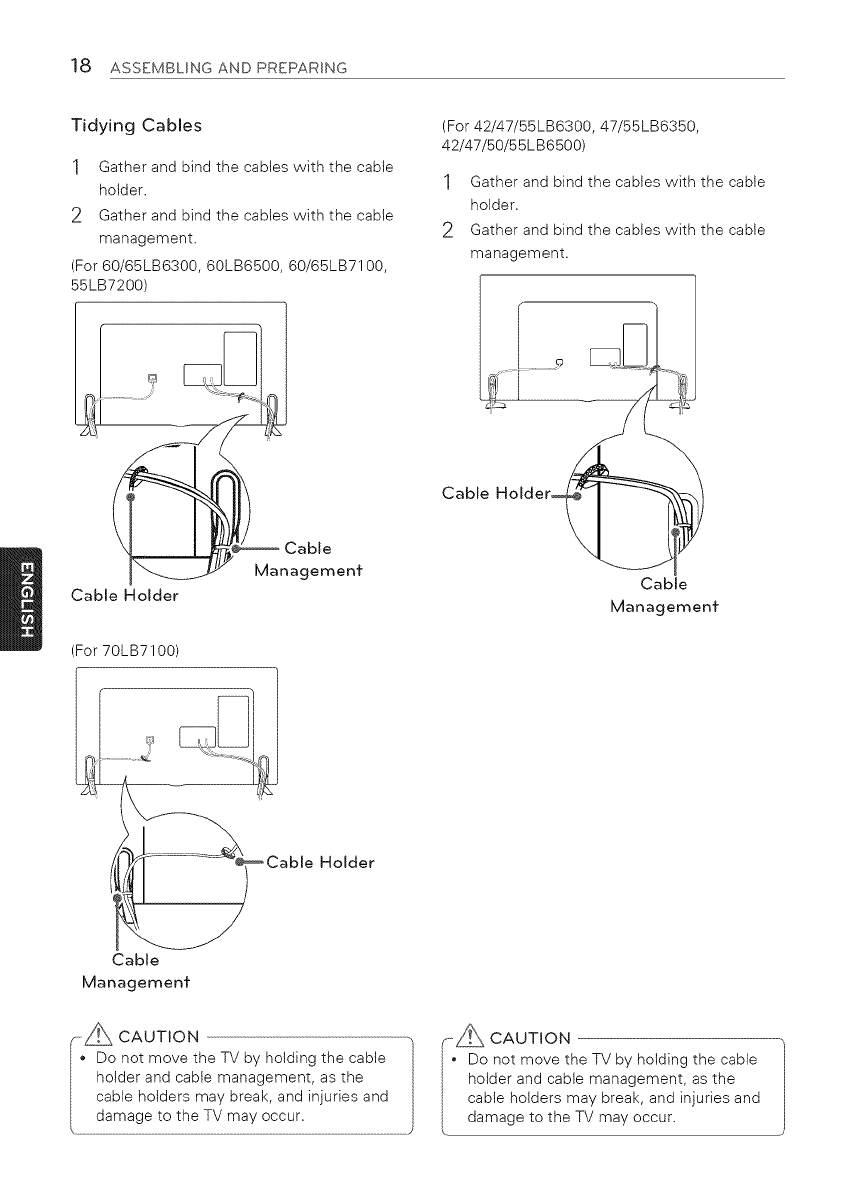 18 ASSEMBLING AND PREPARING

ENGLISH

Tidying Cables

1 Gather and bind the cables with the cable holder.

2 Gather and bind the cables with the cable management.

(For 60/65LB6300, 60LB6500, 60/65LB7100, 55LB7200)

Cable Management

Cable Holder

(For 70LB7100)

Cable Holder

Cable Management

CAUTION

• Do not move the TV by holding the cable holder and cable management, as the cable holders may break, and injuries and damage to the TV may occur.

(For 42/47/55LB6300, 47/55LB6350, 42/47/50/55LB6500)

1 Gather and bind the cables with the cable holder.

2 Gather and bind the cables with the cable management.

Cable Holder

Cable Management

CAUTION

• Do not move the TV by holding the cable holder and cable management, as the cable holders may break, and injuries and damage to the TV may occur.