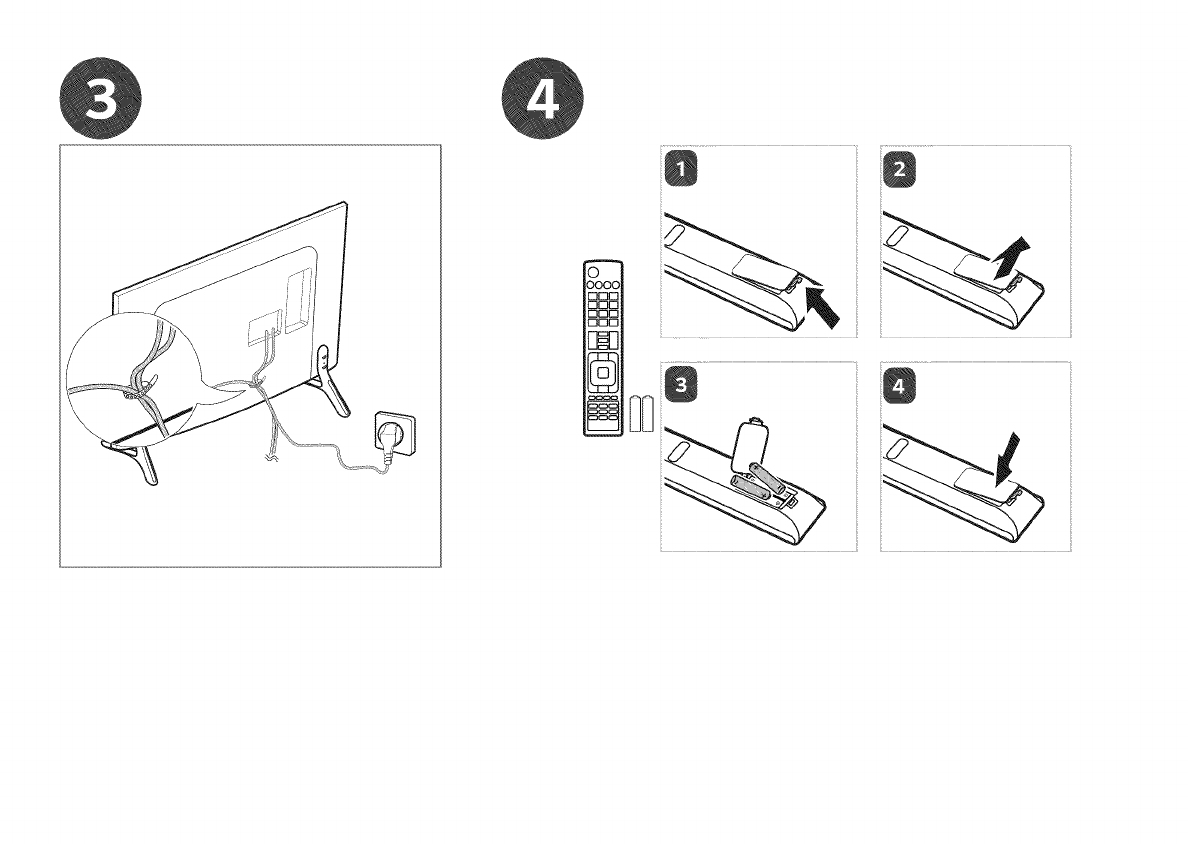 3

4

1

2

3

4