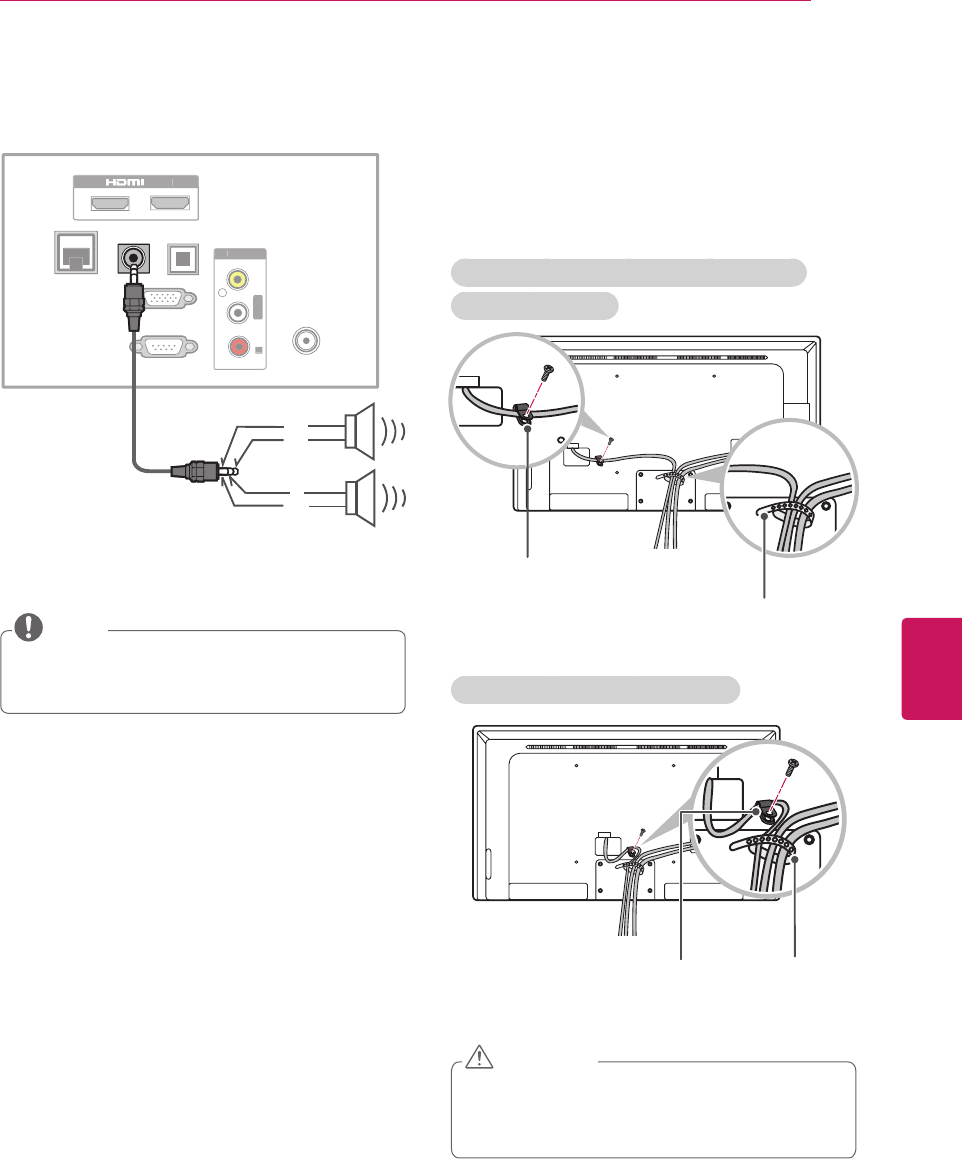 HDMI