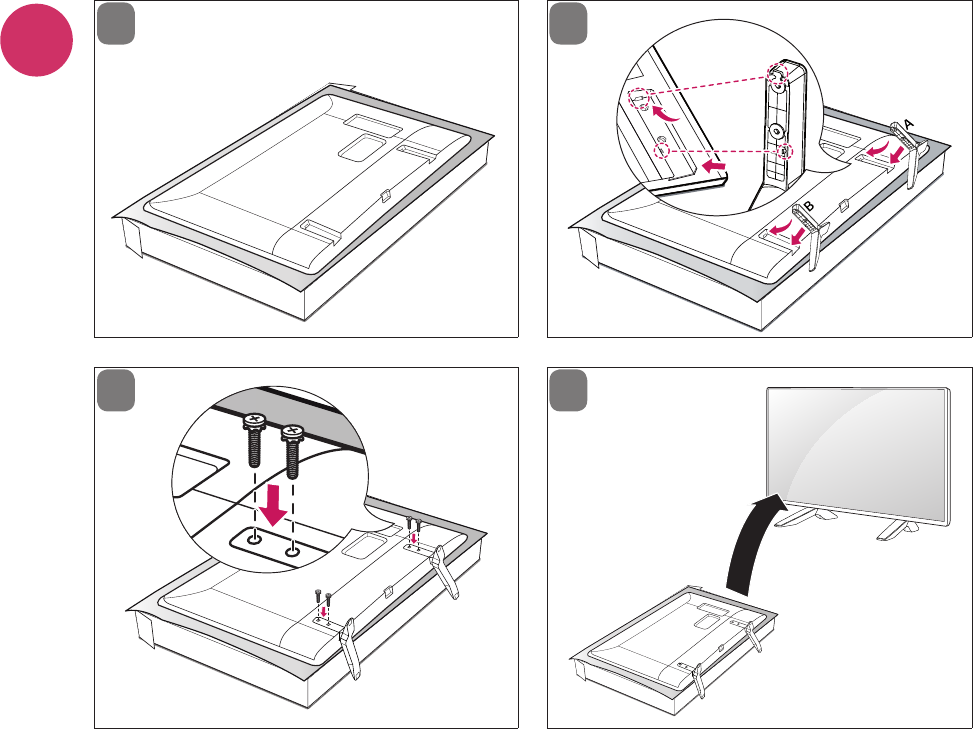 A

B