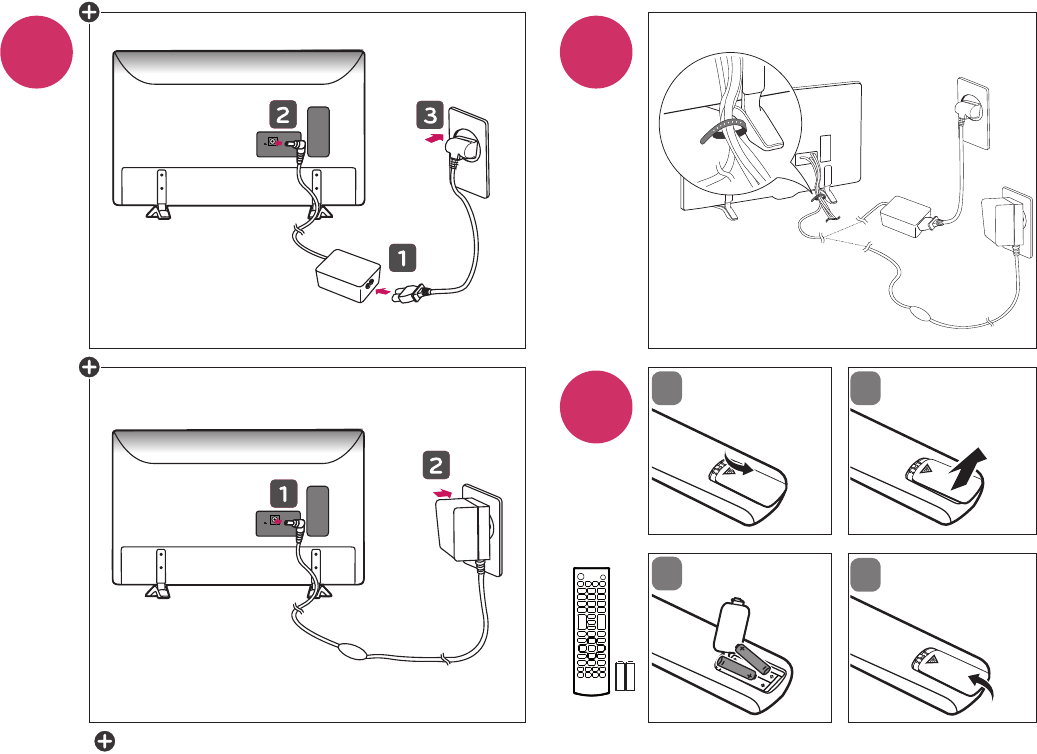 2
3
1

1
2