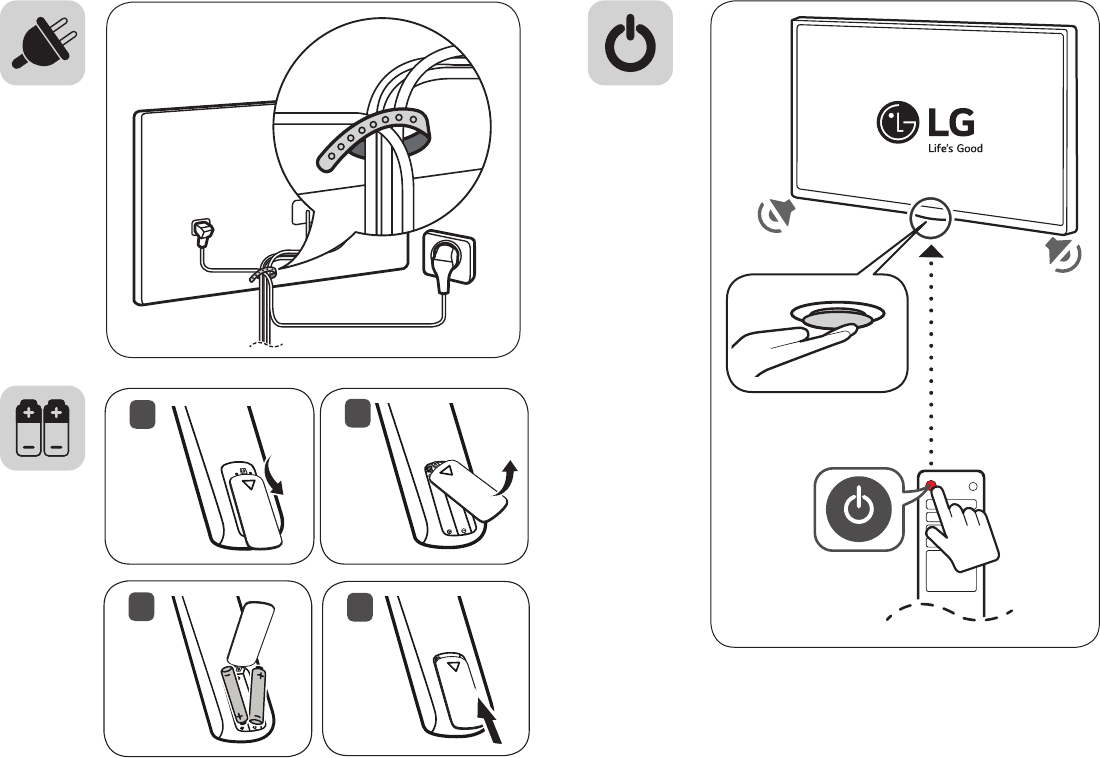 LG
Life's Good