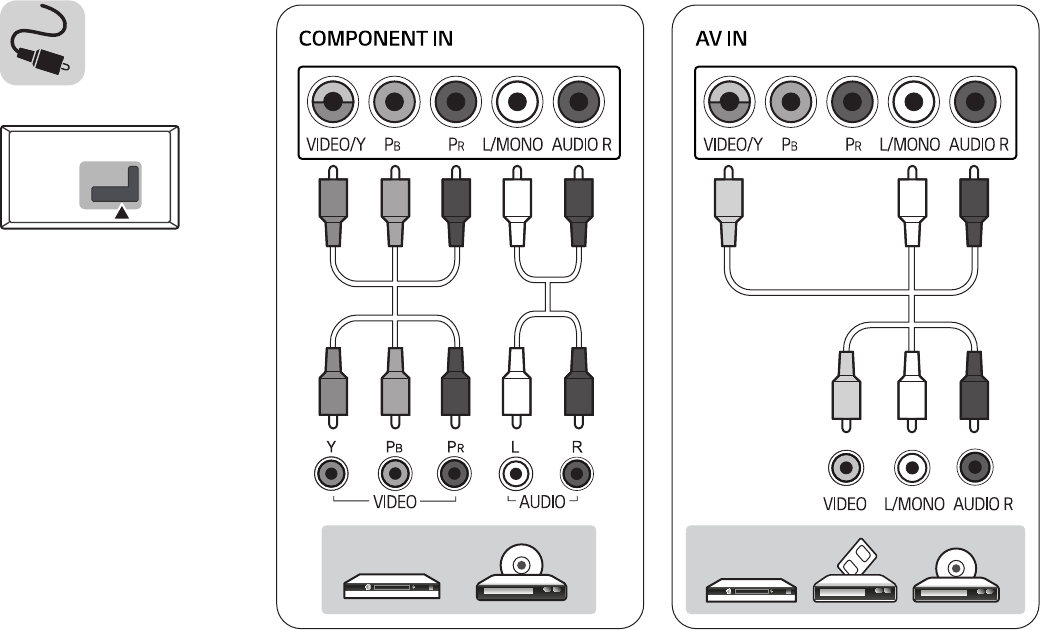 COMPONENT IN

VIDEO/Y $P_B$ $P_R$ L/MONO AUDIO R

Y $P_B$ $P_R$ L R

VIDEO AUDIO

AV IN

VIDEO/Y $P_B$ $P_R$ L/MONO AUDIO R

VIDEO L/MONO AUDIO R