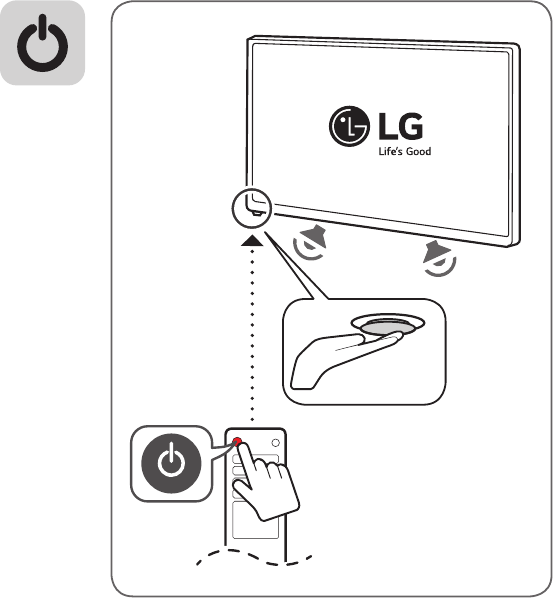 LG
Life's Good