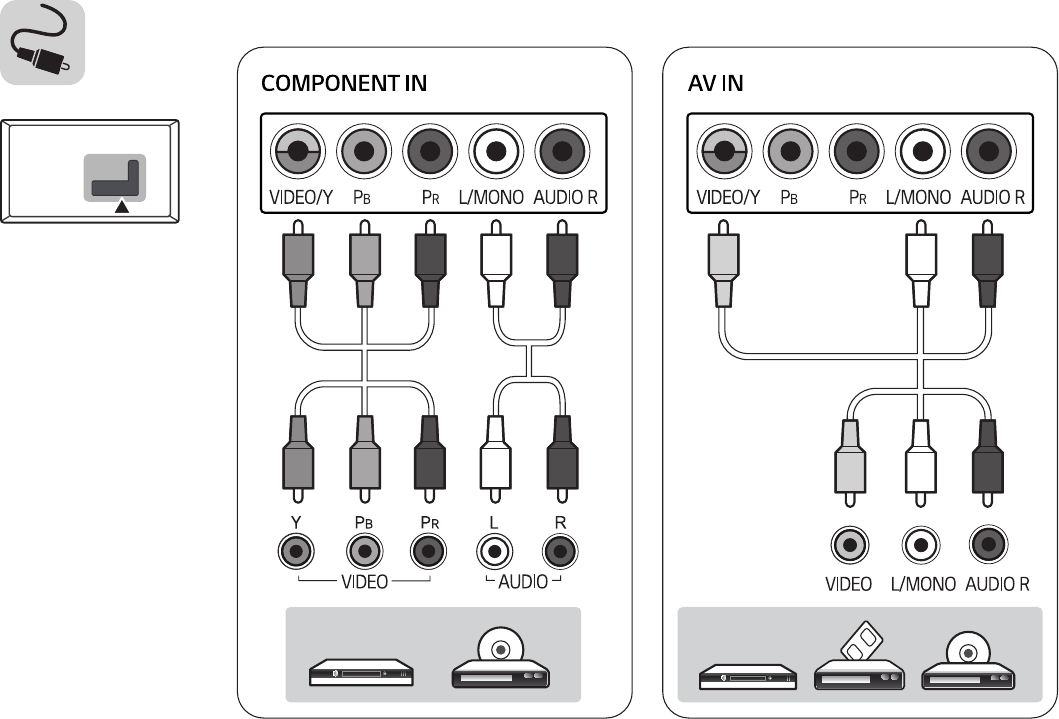 COMPONENT IN

VIDEO/Y $P_B$ $P_R$ L/MONO AUDIO R

Y $P_B$ $P_R$ L R

VIDEO AUDIO

AV IN

VIDEO/Y $P_B$ $P_R$ L/MONO AUDIO R

VIDEO L/MONO AUDIO R